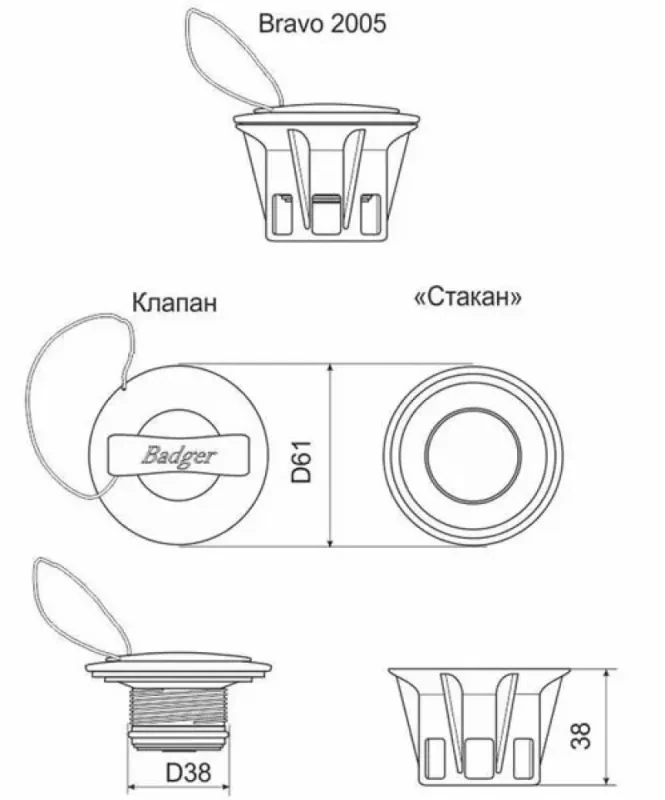 Bravo 2005

Клапан

«Стакан»

Badger

D61

D38

38