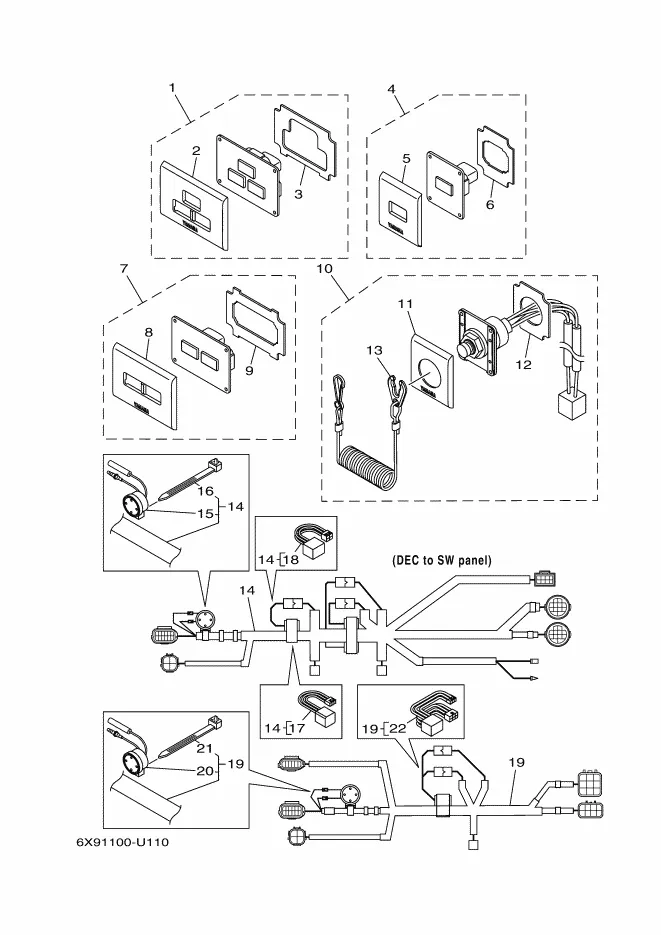 1
2
3
4
5
6
7
8
9
10
11
12
13
16
15
14
14
18
(DEC to SW panel)
14
14
17
19
22
21
20
19
19
6X91100-U110