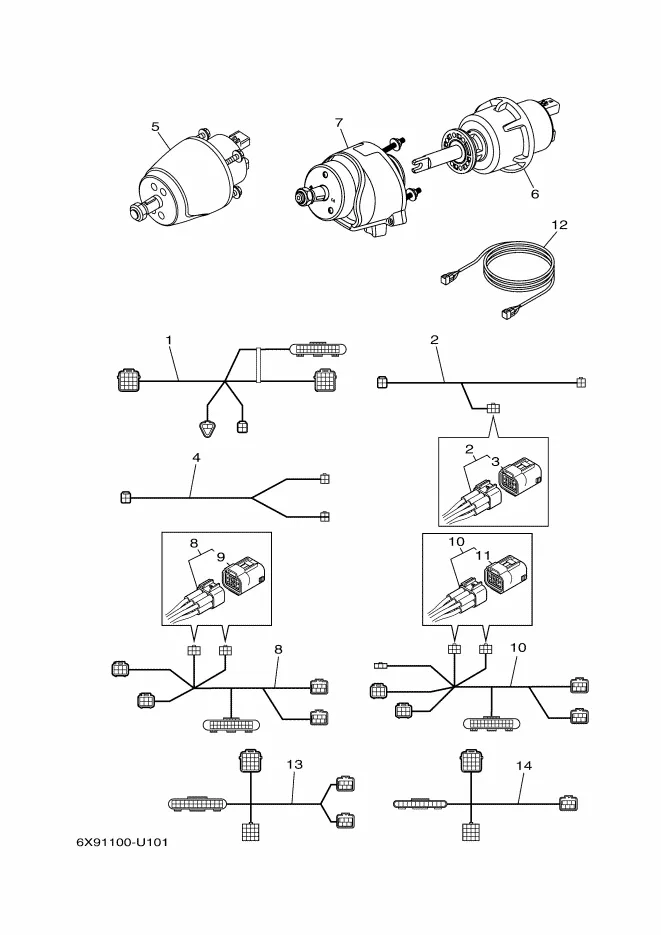 5
7
6
12
1
2
2
3
4
8
9
10
11
8
10
13
14
6X91100-U101