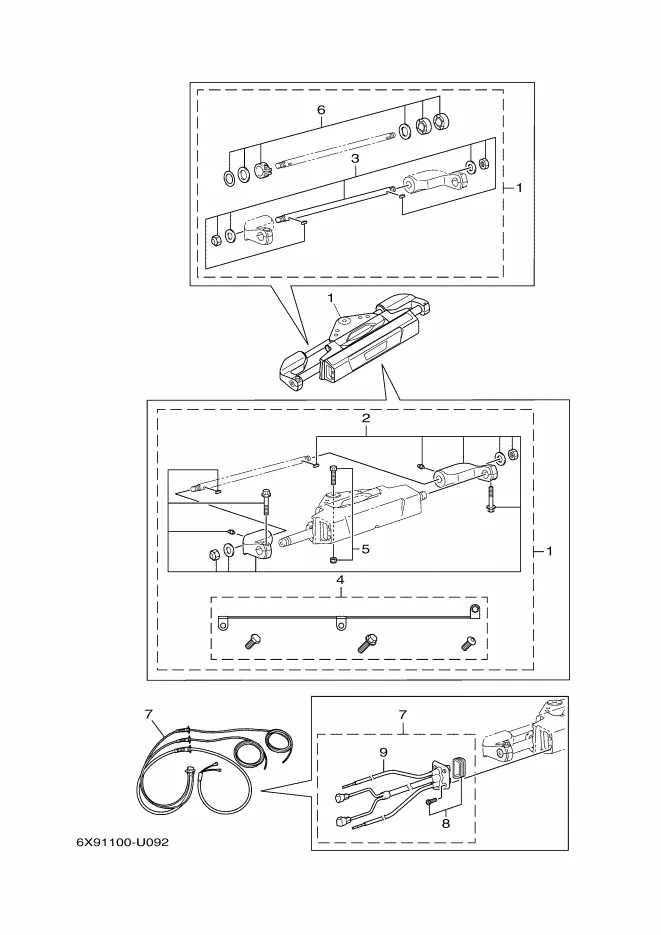 6
3
1
1
2
5
1
4
7
7
9
8
6X91100-U092