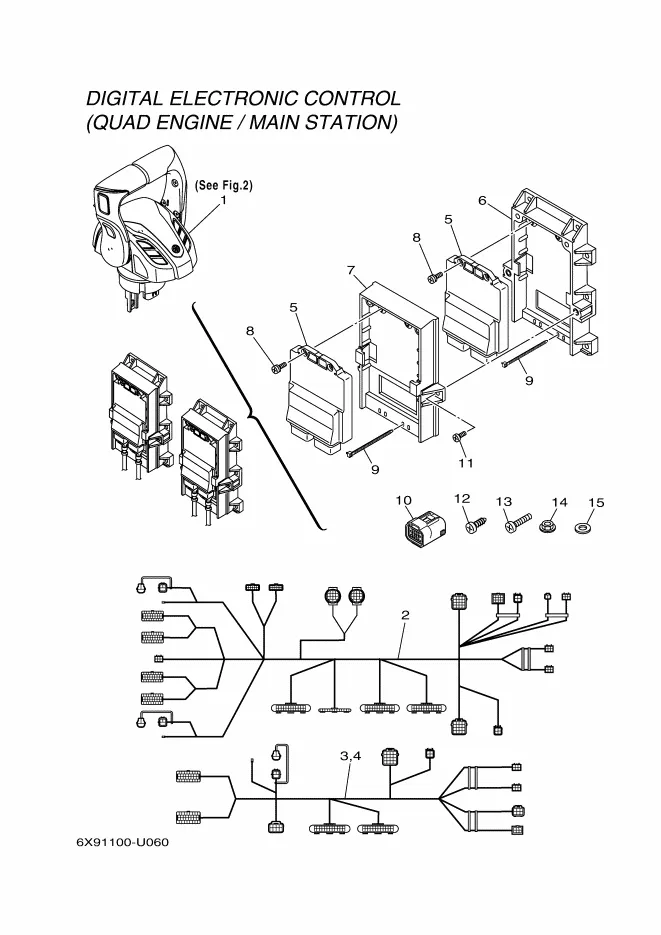 DIGITAL ELECTRONIC CONTROL
(QUAD ENGINE / MAIN STATION)

(See Fig.2)
1

6
5
8
7
5
8
9
9
11

10
12
13
14
15

2

3,4

6X91100-U060