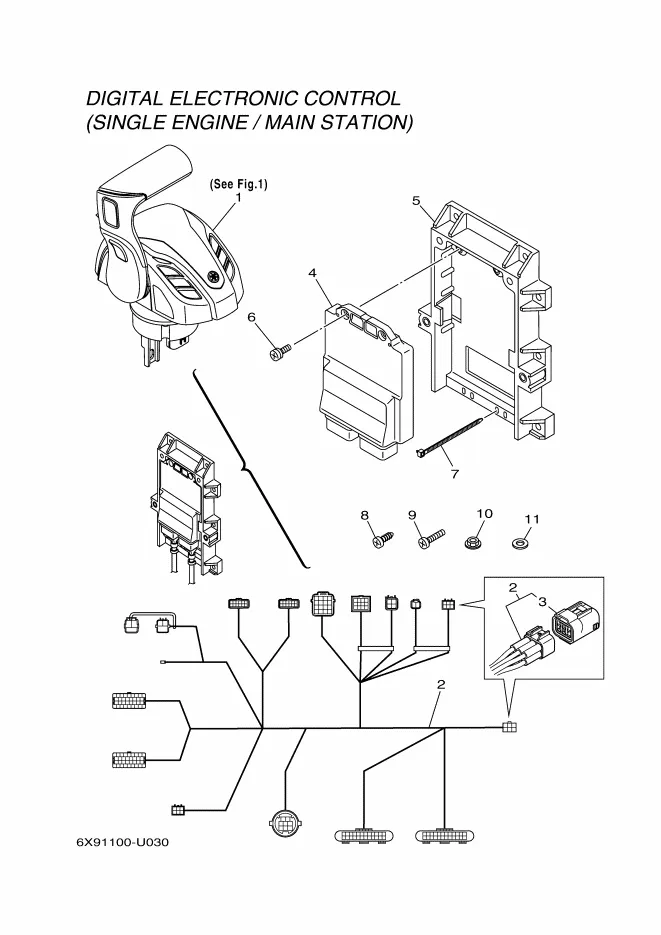 DIGITAL ELECTRONIC CONTROL
(SINGLE ENGINE / MAIN STATION)

(See Fig.1)
1

5

4

6

7

8
9
10
11

2
3

2

6X91100-U030