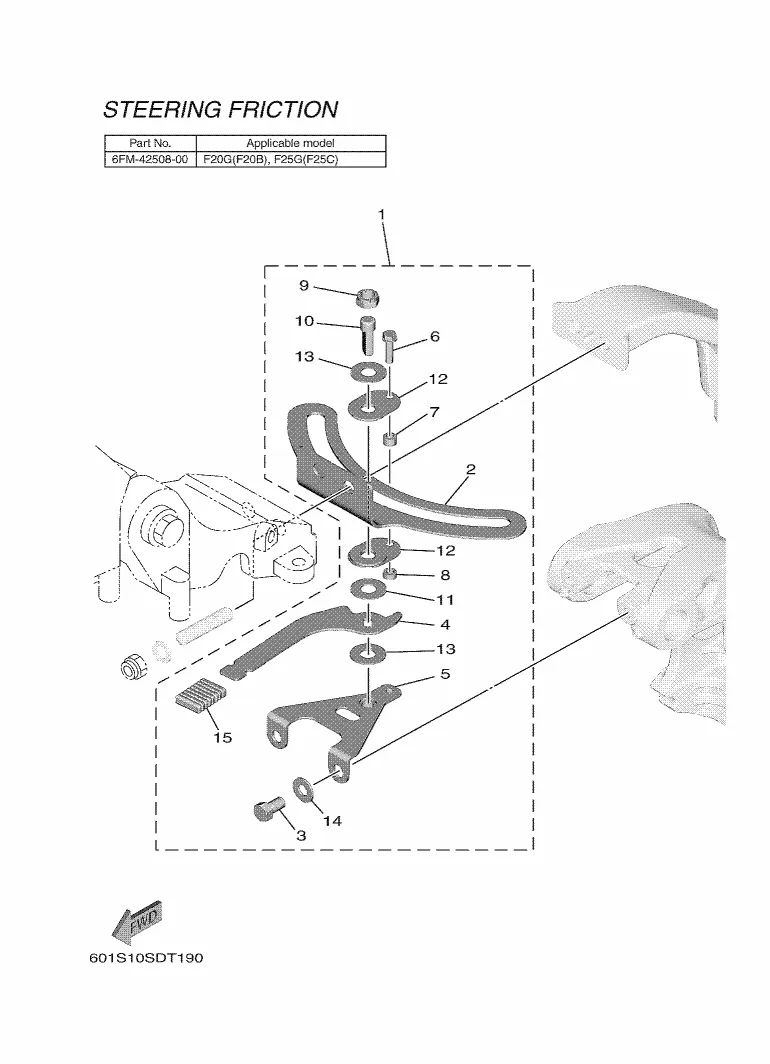 STEERING FRICTION

| Part No. | Applicable model |
|---|---|
| 6FM-42508-00 | F20G(F20B), F25G(F25C) |

1
9
10
6
13
12
7
2
12
8
11
4
13
5
15
14
3

FWD

601S10SDT190