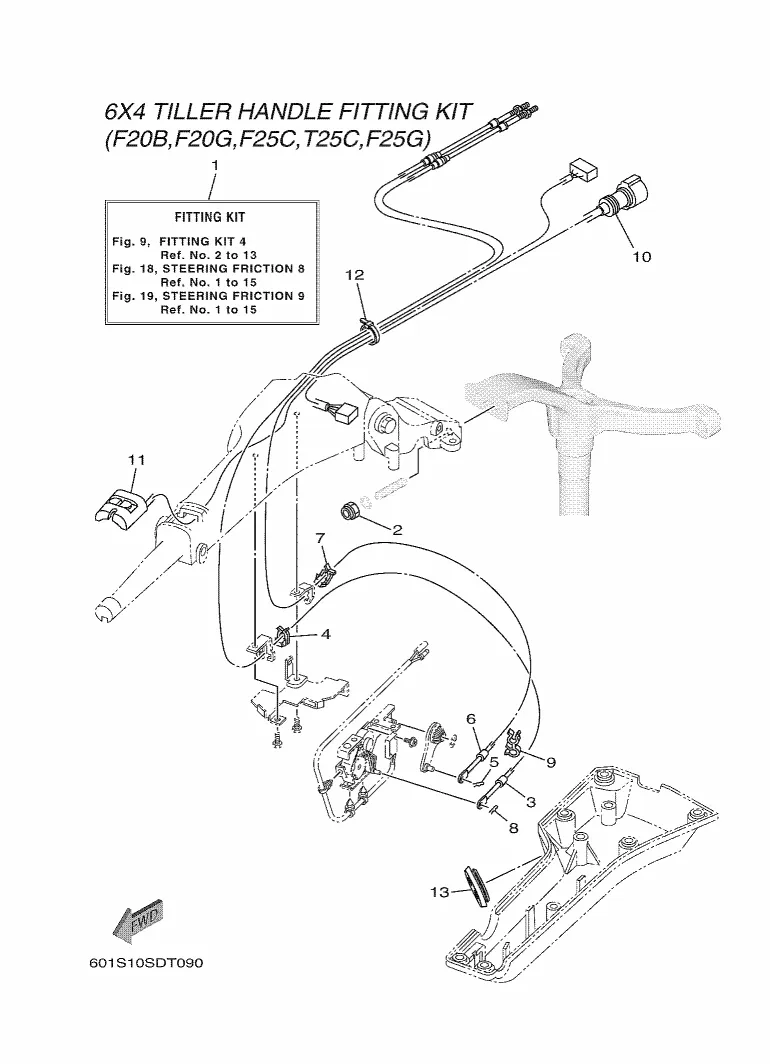 6X4 TILLER HANDLE FITTING KIT
(F20B,F20G,F25C,T25C,F25G)

1

FITTING KIT

Fig. 9, FITTING KIT 4
Ref. No. 2 to 13
Fig. 18, STEERING FRICTION 8
Ref. No. 1 to 15
Fig. 19, STEERING FRICTION 9
Ref. No. 1 to 15

10

12

11

2

7

4

6

5

9

3

8

13

FWD

601S10SDT090