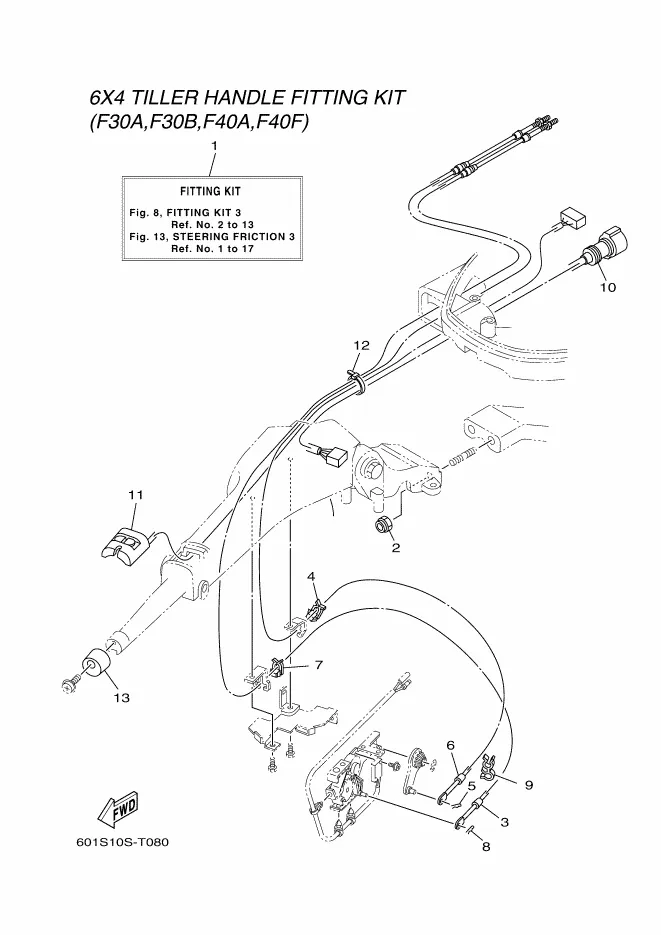 6X4 TILLER HANDLE FITTING KIT
(F30A,F30B,F40A,F40F)

1

FITTING KIT

Fig. 8, FITTING KIT 3
Ref. No. 2 to 13
Fig. 13, STEERING FRICTION 3
Ref. No. 1 to 17

10

12

11

2

4

7

13

6

5

9

3

8

FWD

601S10S-T080