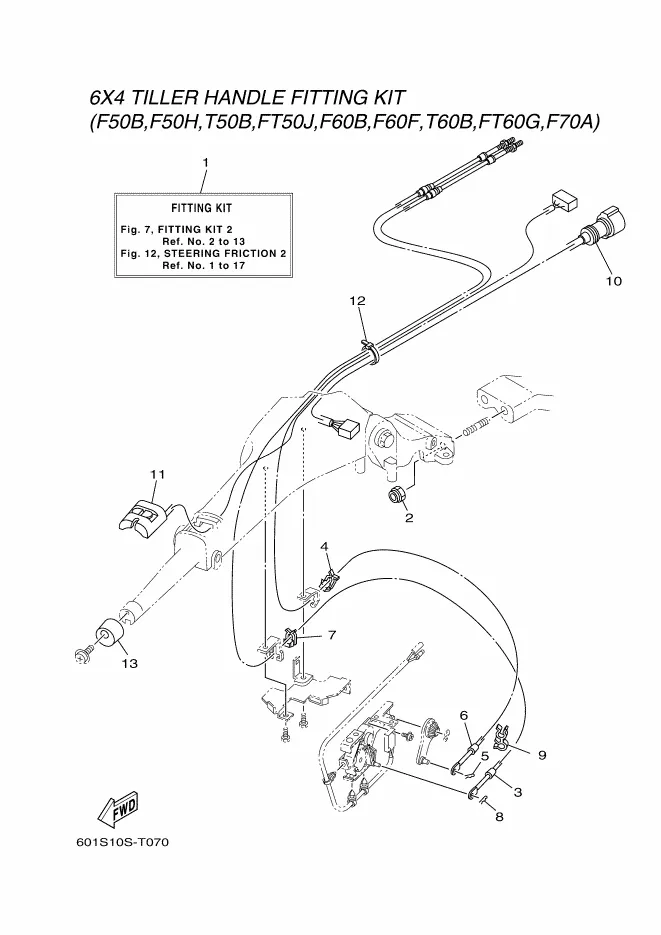 6X4 TILLER HANDLE FITTING KIT
(F50B,F50H,T50B,FT50J,F60B,F60F,T60B,FT60G,F70A)

1

FITTING KIT
Fig. 7, FITTING KIT 2
Ref. No. 2 to 13
Fig. 12, STEERING FRICTION 2
Ref. No. 1 to 17

10

12

11

2

4

7

13

6

5

9

3

8

FWD

601S10S-T070