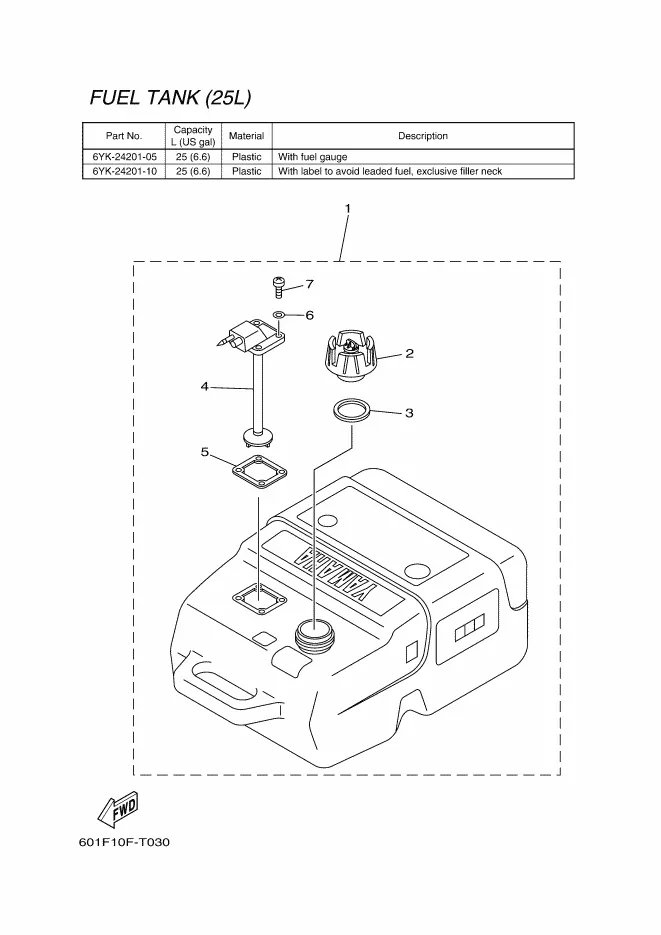 FUEL TANK (25L)

| Part No. | Capacity L (US gal) | Material | Description |
|---|---|---|---|
| 6YK-24201-05 | 25 (6.6) | Plastic | With fuel gauge |
| 6YK-24201-10 | 25 (6.6) | Plastic | With label to avoid leaded fuel, exclusive filler neck |

1
7
6
2
4
3
5
YAMAHA
FWD
601F10F-T030