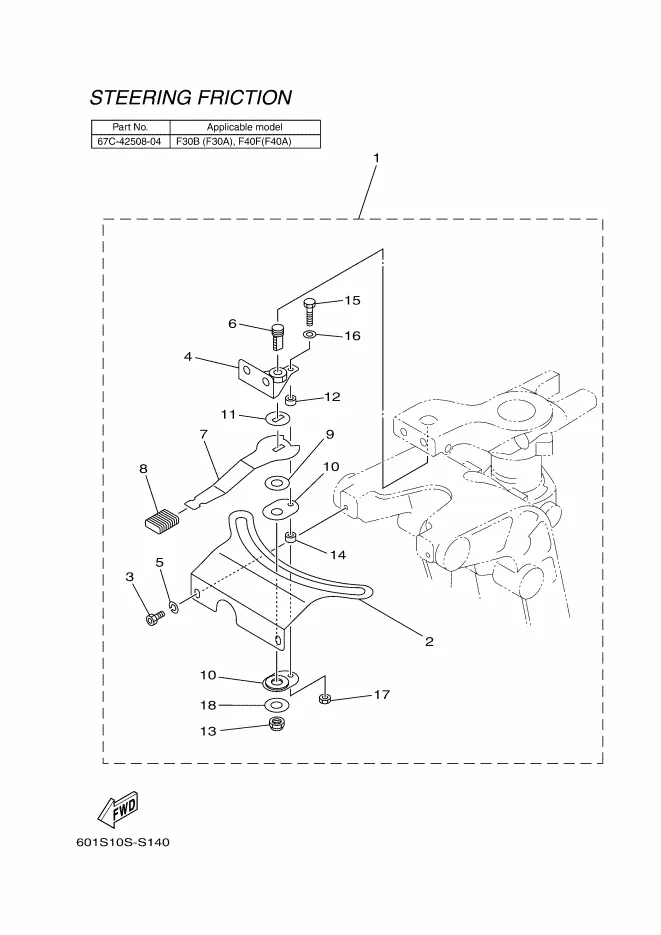 STEERING FRICTION

| Part No. | Applicable model |
|---|---|
| 67C-42508-04 | F30B (F30A), F40F(F40A) |

1

15

6

16

4

12

11

9

7

10

8

14

3

5

2

10

17

18

13

FWD

601S10S-S140