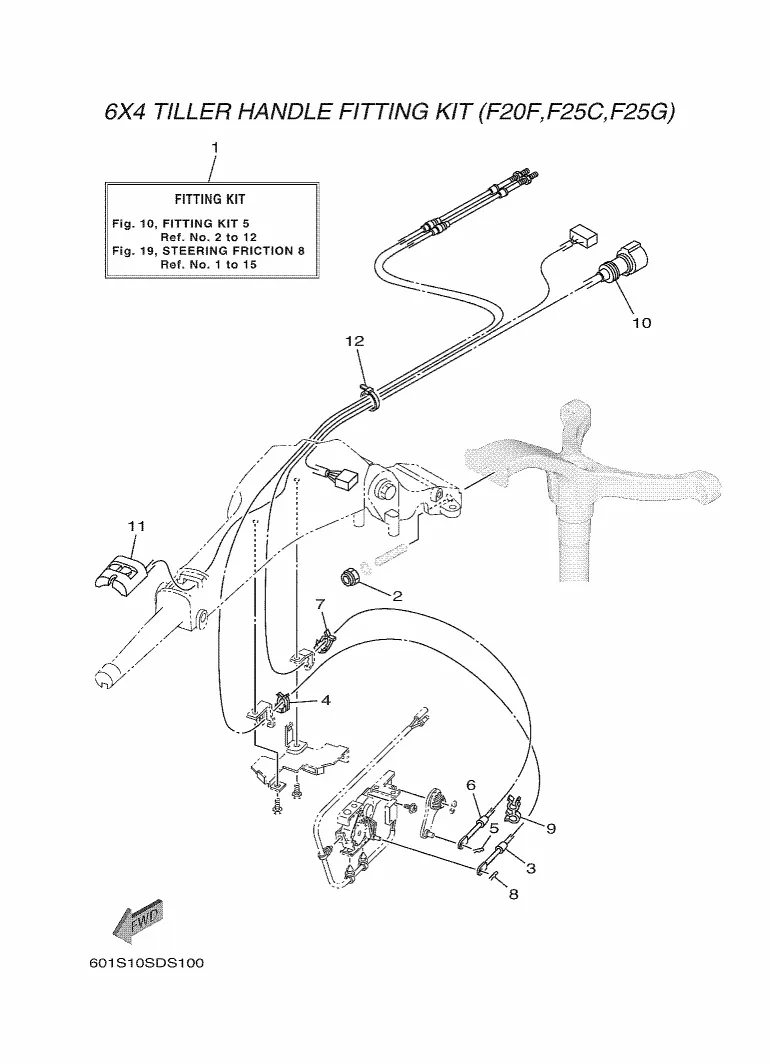 6X4 TILLER HANDLE FITTING KIT (F20F,F25C,F25G)

1

FITTING KIT

Fig. 10, FITTING KIT 5
Ref. No. 2 to 12
Fig. 19, STEERING FRICTION 8
Ref. No. 1 to 15

10

12

11

2

7

4

6

5

9

3

8

FWD

601S10SDS100