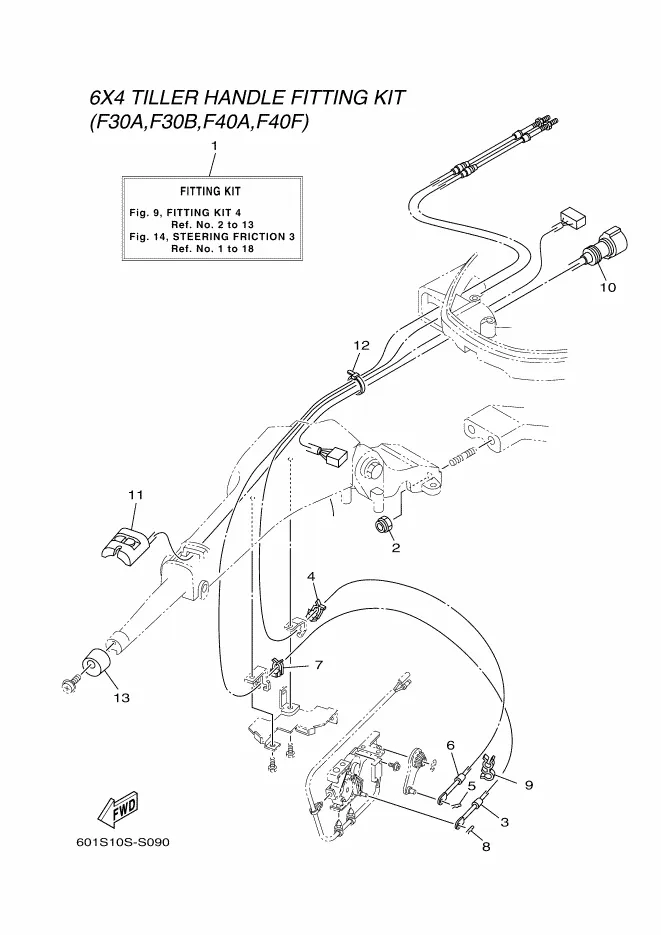 6X4 TILLER HANDLE FITTING KIT
(F30A,F30B,F40A,F40F)

1

FITTING KIT
Fig. 9, FITTING KIT 4
Ref. No. 2 to 13
Fig. 14, STEERING FRICTION 3
Ref. No. 1 to 18

10

12

11

2

4

7

13

6

5

9

3

8

FWD

601S10S-S090