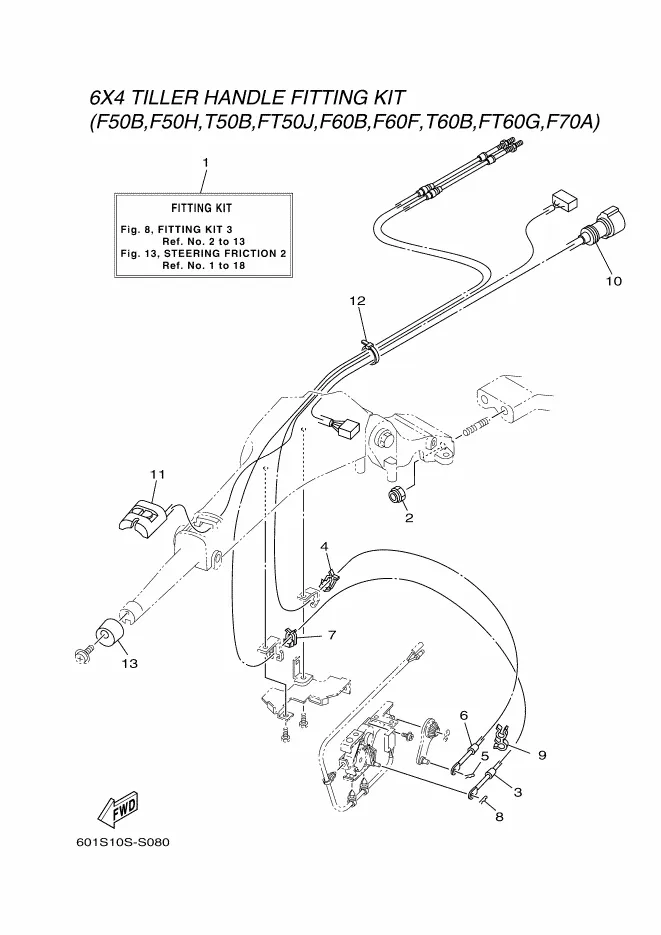 6X4 TILLER HANDLE FITTING KIT
(F50B,F50H,T50B,FT50J,F60B,F60F,T60B,FT60G,F70A)

1

FITTING KIT
Fig. 8, FITTING KIT 3
Ref. No. 2 to 13
Fig. 13, STEERING FRICTION 2
Ref. No. 1 to 18

10
12
11
2
4
7
13
6
5
9
3
8

FWD

601S10S-S080