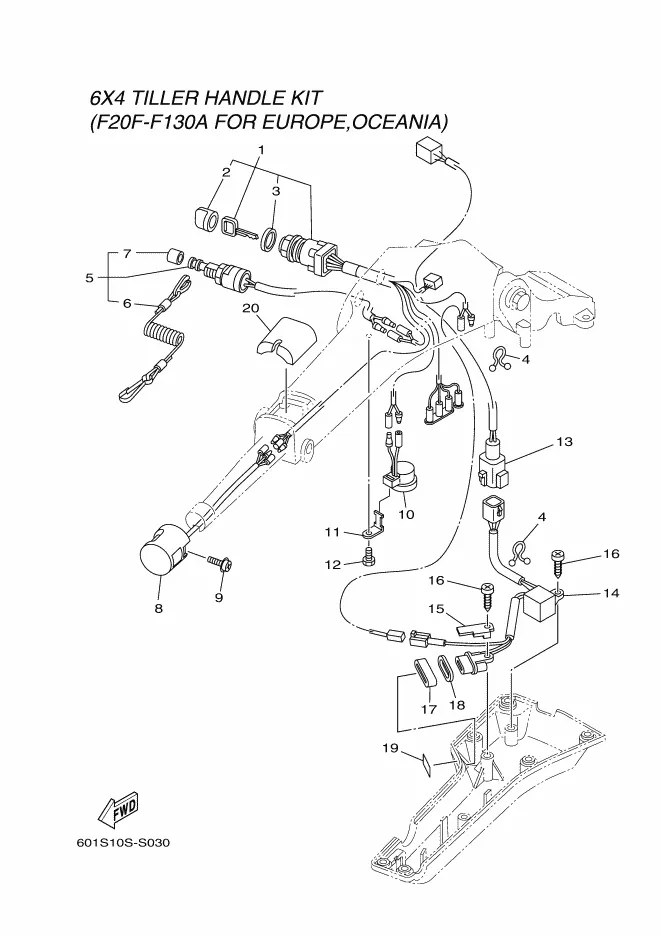 6X4 TILLER HANDLE KIT
(F20F-F130A FOR EUROPE,OCEANIA)

1
2
3
7
5
6
20
4
13
10
11
12
4
16
16
14
15
8
9
17
18
19

FWD

601S10S-S030