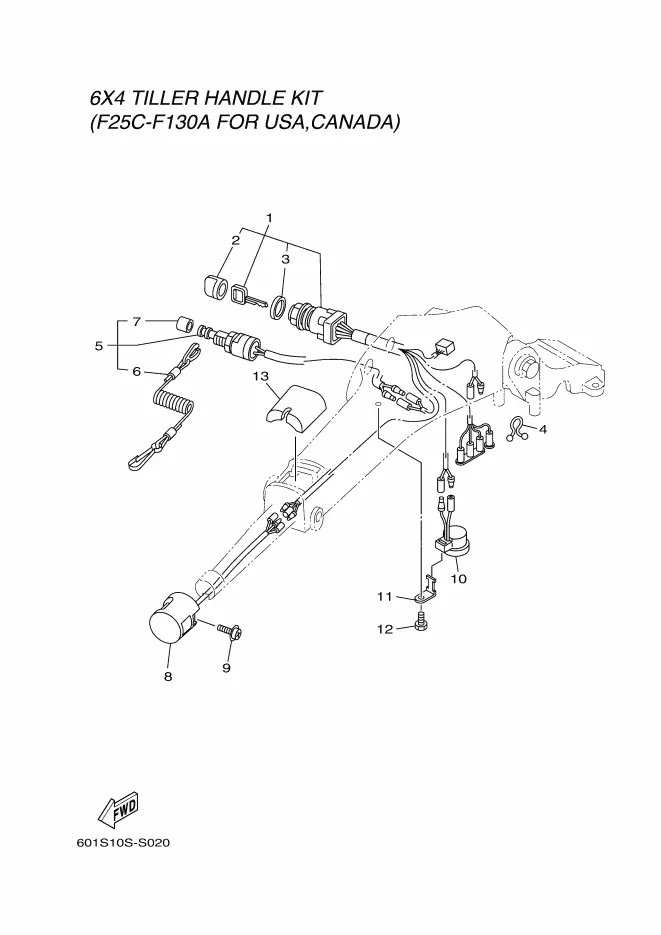 6X4 TILLER HANDLE KIT
(F25C-F130A FOR USA,CANADA)

1
2
3
7
5
6
13
4
10
11
12
8
9

FWD

601S10S-S020