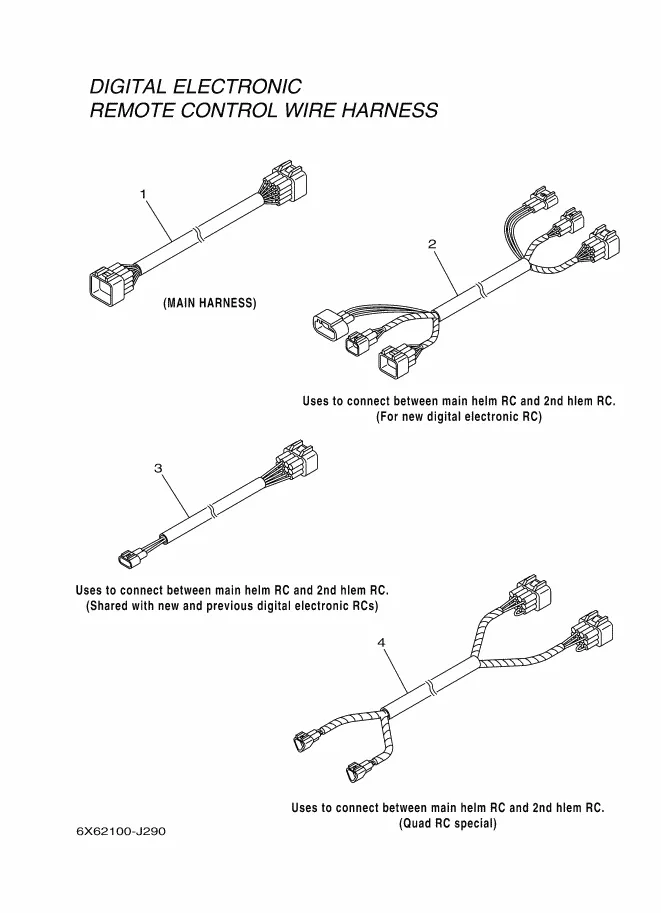 DIGITAL ELECTRONIC
REMOTE CONTROL WIRE HARNESS

1

(MAIN HARNESS)

2

Uses to connect between main helm RC and 2nd hlem RC.
(For new digital electronic RC)

3

Uses to connect between main helm RC and 2nd hlem RC.
(Shared with new and previous digital electronic RCs)

4

Uses to connect between main helm RC and 2nd hlem RC.
(Quad RC special)

6X62100-J290