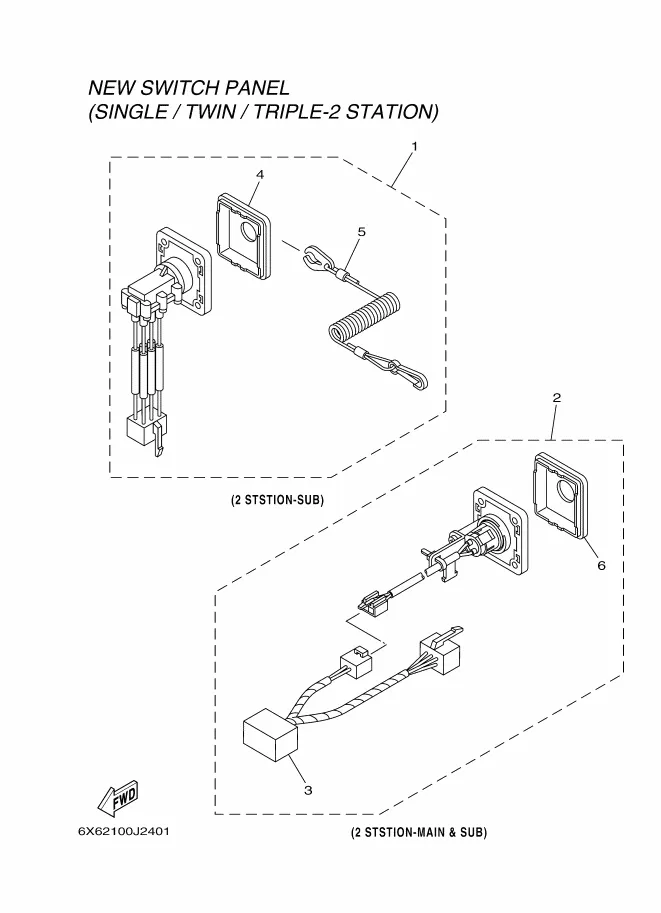 NEW SWITCH PANEL
(SINGLE / TWIN / TRIPLE-2 STATION)

1

4

5

(2 STSTION-SUB)

2

6

3

FWD

6X62100J2401

(2 STSTION-MAIN & SUB)