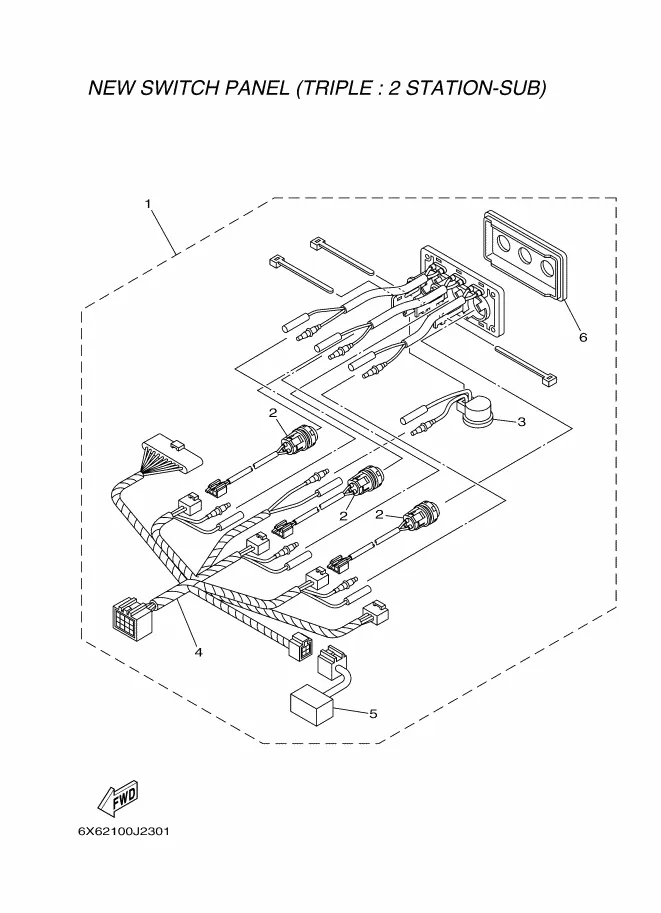 NEW SWITCH PANEL (TRIPLE : 2 STATION-SUB)

1

6

2

3

2

2

4

5

FWD

6X62100J2301