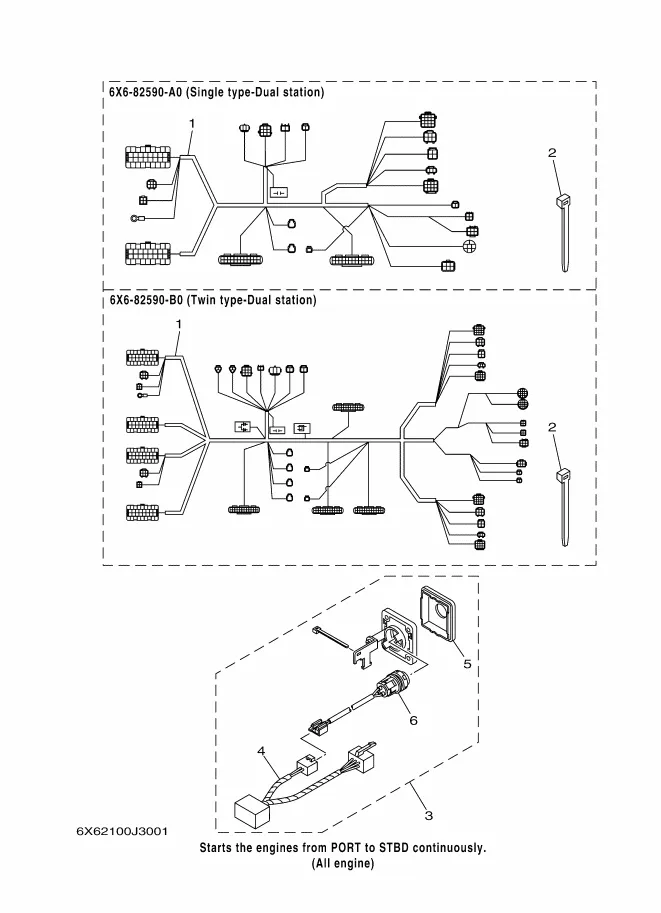 6X6-82590-A0 (Single type-Dual station)

1

2

6X6-82590-B0 (Twin type-Dual station)

1

2

5

6

4

3

6X62100J3001

Starts the engines from PORT to STBD continuously.
(All engine)