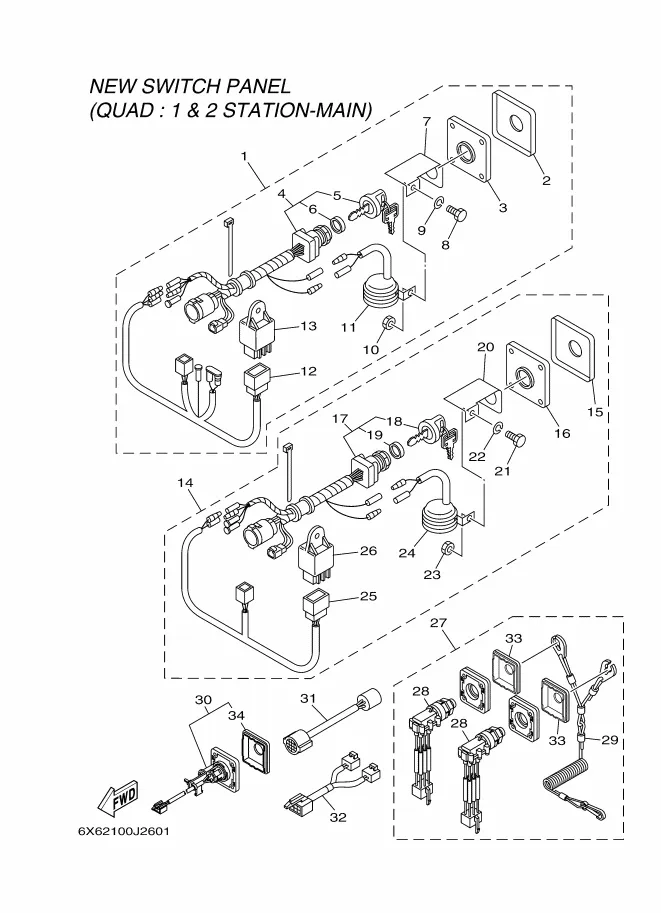 NEW SWITCH PANEL
(QUAD : 1 & 2 STATION-MAIN)

1
7
2
3
4
5
6
9
8
13
11
10
12
20
15
16
17
18
19
22
21
14
26
24
23
25
27
33
28
28
33
29
30
34
31
32
FWD
6X62100J2601