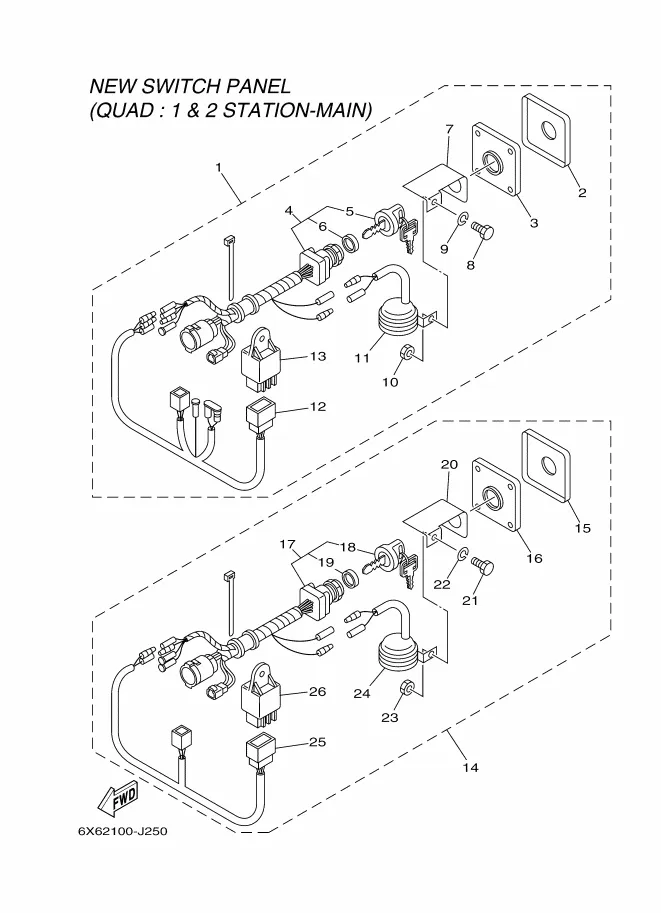 NEW SWITCH PANEL
(QUAD : 1 & 2 STATION-MAIN)

1
7
2
3
4
5
6
9
8
13
11
10
12

20
15
16
17
18
19
22
21
26
24
23
25
14

FWD

6X62100-J250