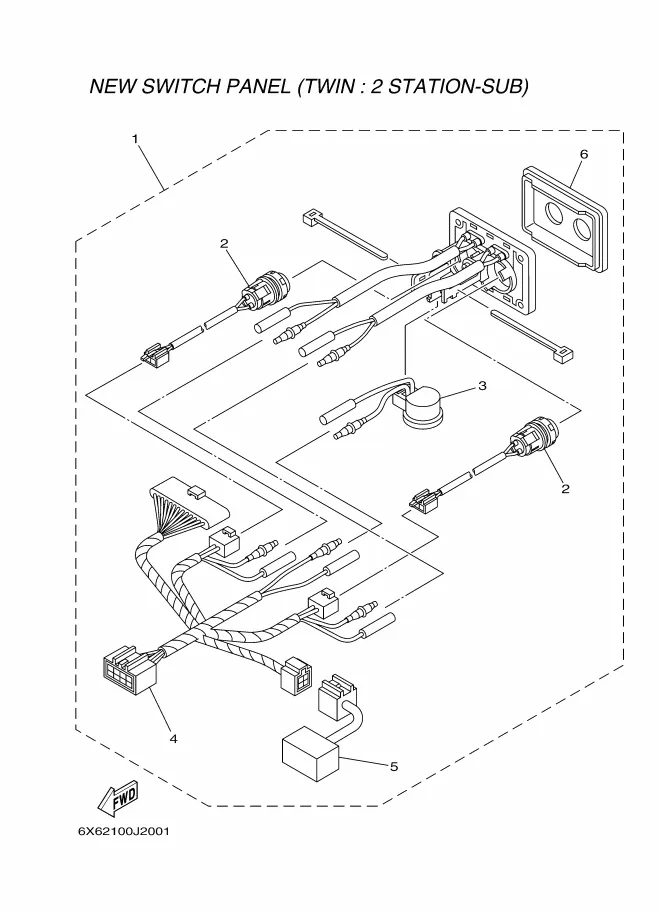 NEW SWITCH PANEL (TWIN : 2 STATION-SUB)

1

6

2

3

2

4

5

FWD

6X62100J2001