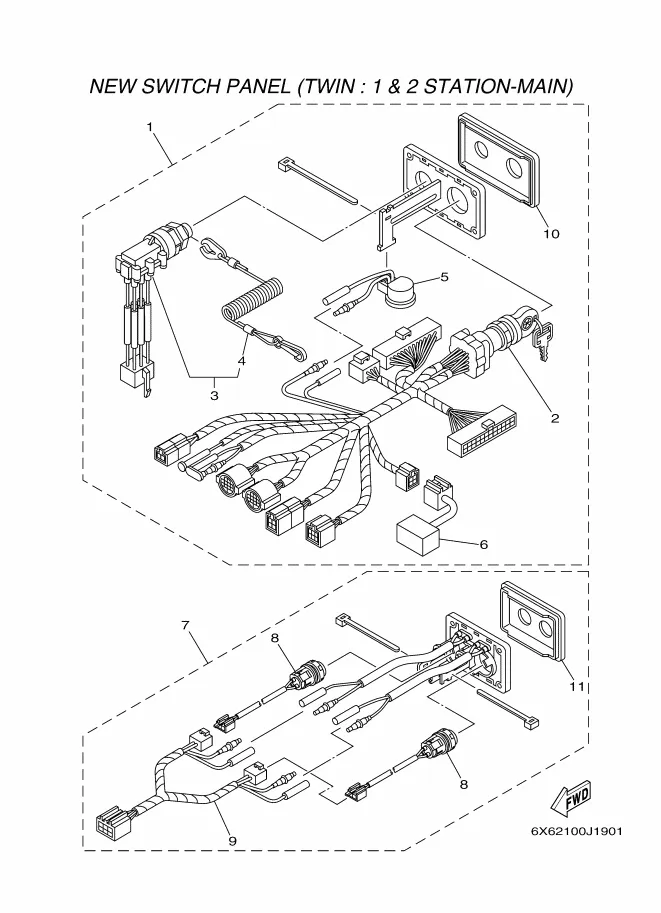 NEW SWITCH PANEL (TWIN : 1 & 2 STATION-MAIN)

1

10

5

4

3

2

6

7

8

11

8

9

FWD

6X62100J1901