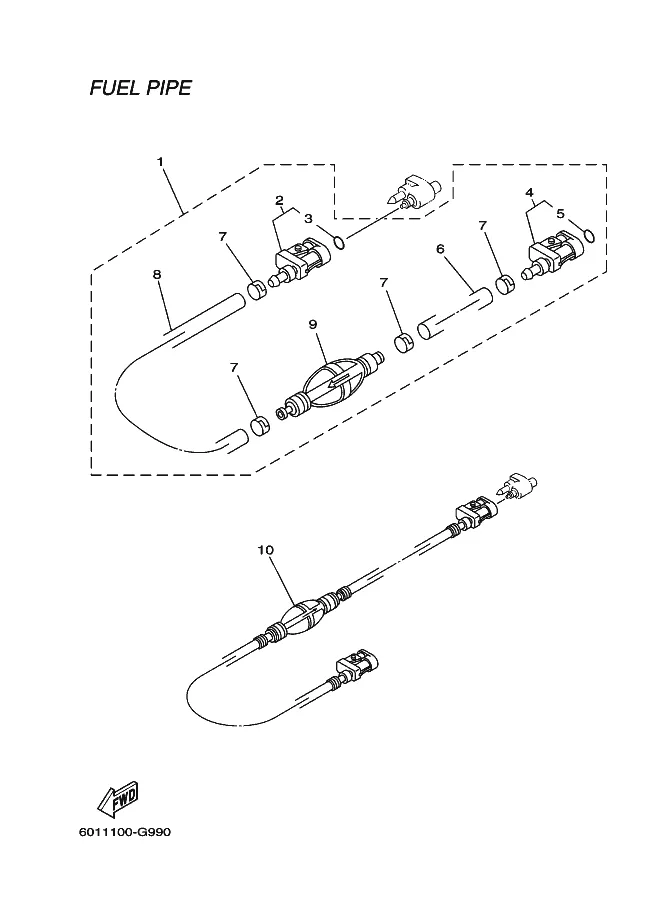 FUEL PIPE

1
2
3
4
5
7
7
6
8
7
9
7
10

FWD

6011100-G990