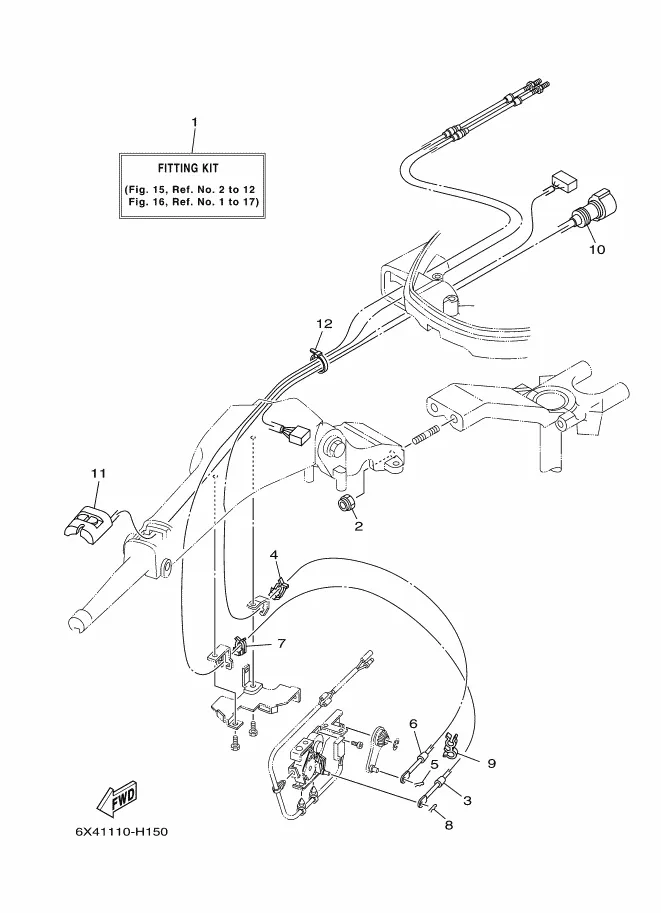 1

FITTING KIT

(Fig. 15, Ref. No. 2 to 12
Fig. 16, Ref. No. 1 to 17)

10

12

11

2

4

7

6

5

9

3

8

FWD

6X41110-H150