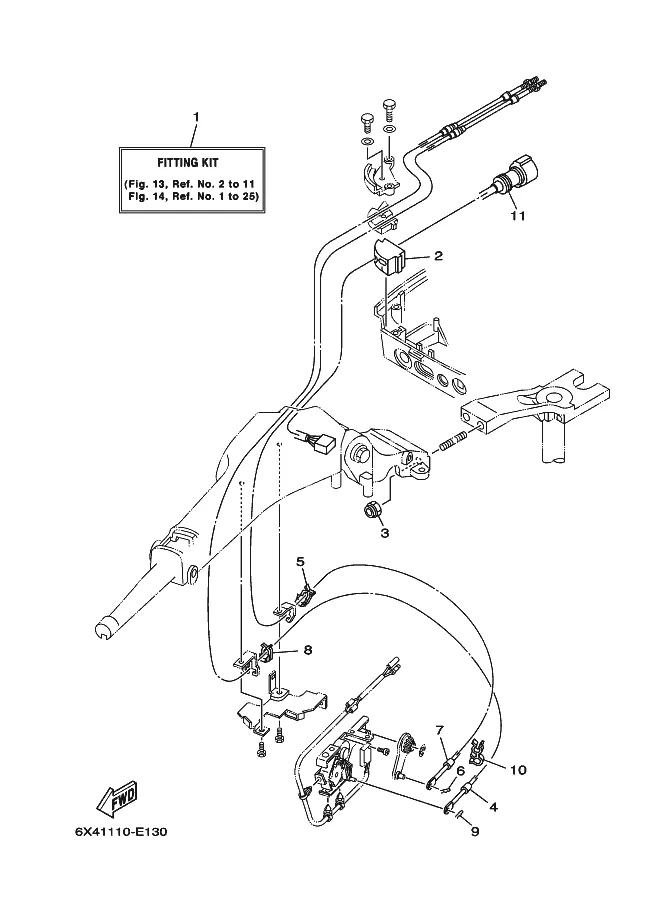 1

FITTING KIT
(Fig. 13, Ref. No. 2 to 11
Fig. 14, Ref. No. 1 to 25)

11

2

3

5

8

7

6

10

4

9

FWD

6X41110-E130