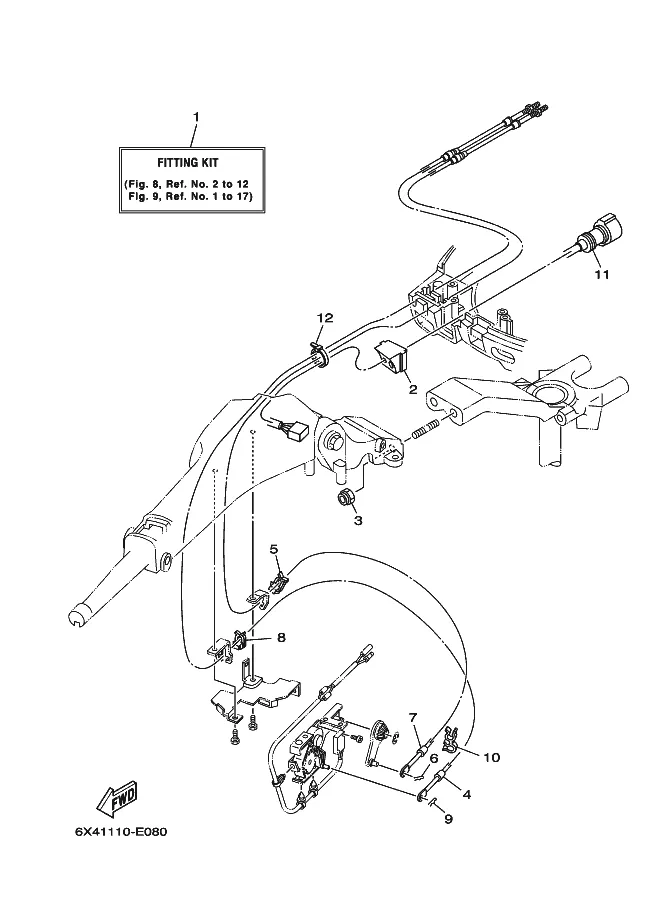 1

FITTING KIT

(Fig. 8, Ref. No. 2 to 12
Fig. 9, Ref. No. 1 to 17)

11

12

2

3

5

8

7

6

10

4

9

FWD

6X41110-E080