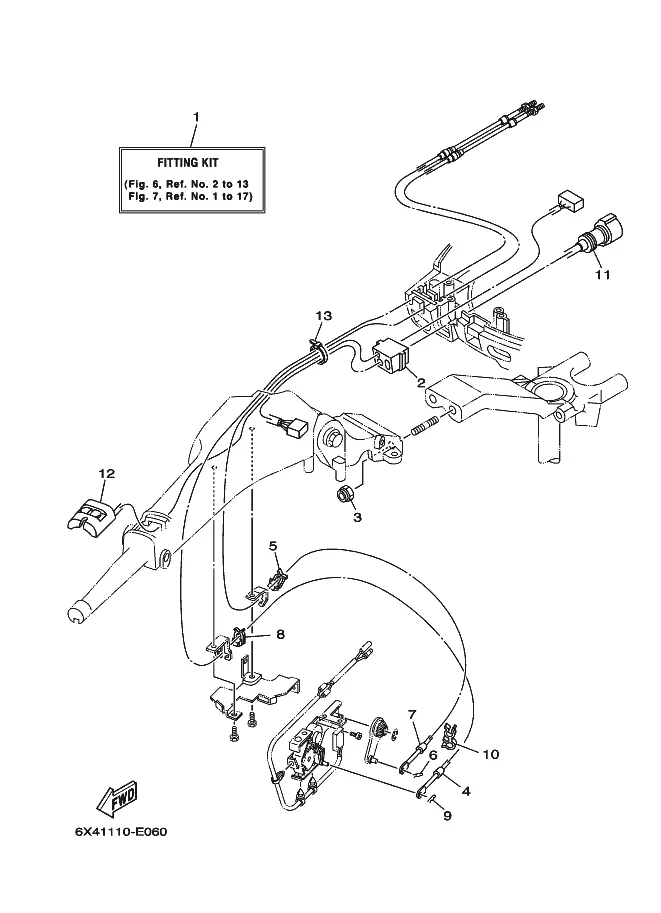 1

FITTING KIT
(Fig. 6, Ref. No. 2 to 13
Fig. 7, Ref. No. 1 to 17)

11

13

2

12

3

5

8

7

6

10

4

9

FWD

6X41110-E060