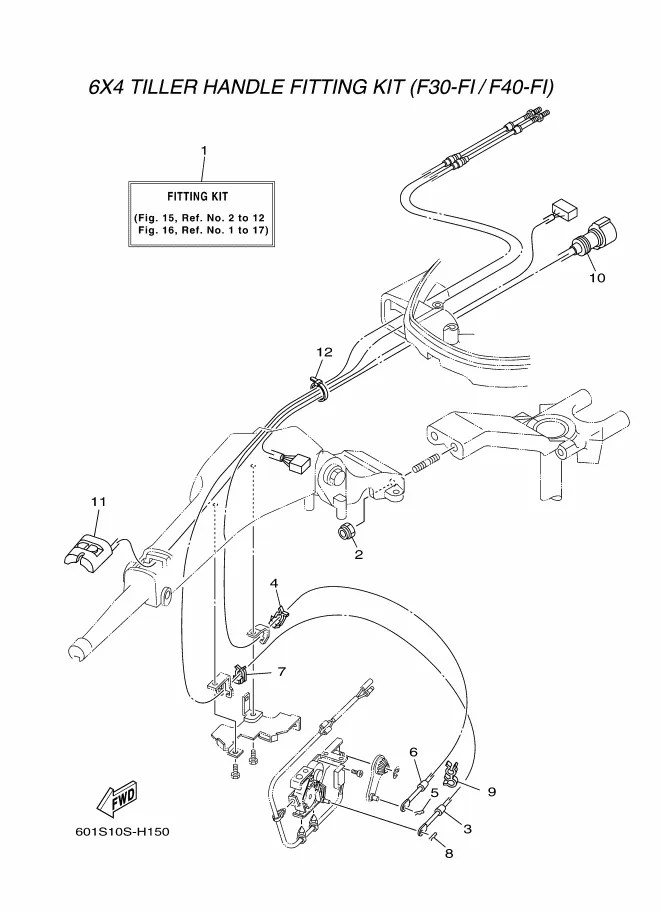 6X4 TILLER HANDLE FITTING KIT (F30-FI / F40-FI)

1

FITTING KIT

(Fig. 15, Ref. No. 2 to 12
Fig. 16, Ref. No. 1 to 17)

10

12

11

2

4

7

6

5

9

3

8

FWD

601S10S-H150