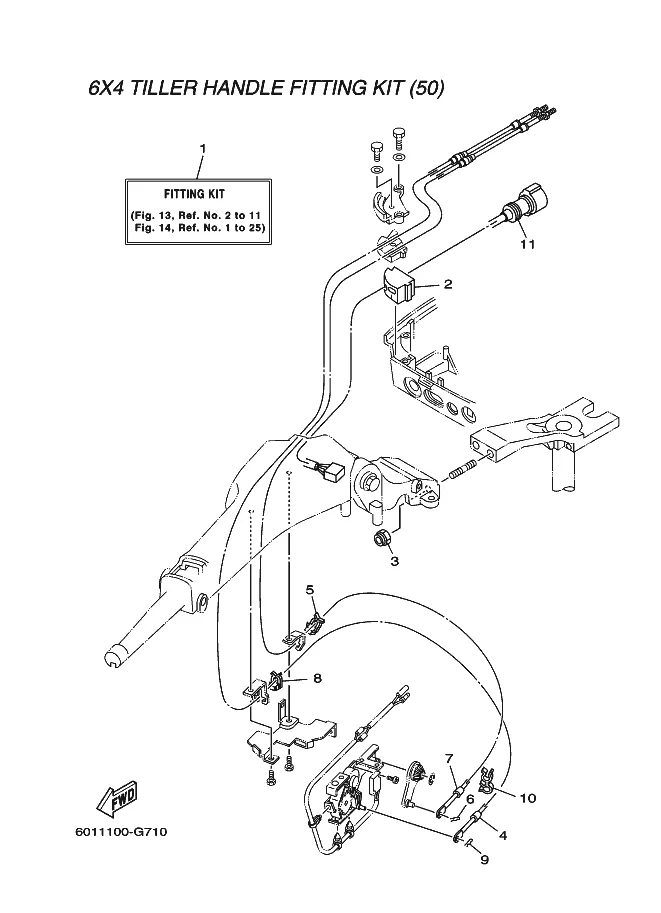 6X4 TILLER HANDLE FITTING KIT (50)

1

FITTING KIT
(Fig. 13, Ref. No. 2 to 11
Fig. 14, Ref. No. 1 to 25)

11

2

3

5

8

7

6

10

4

9

FWD

6011100-G710