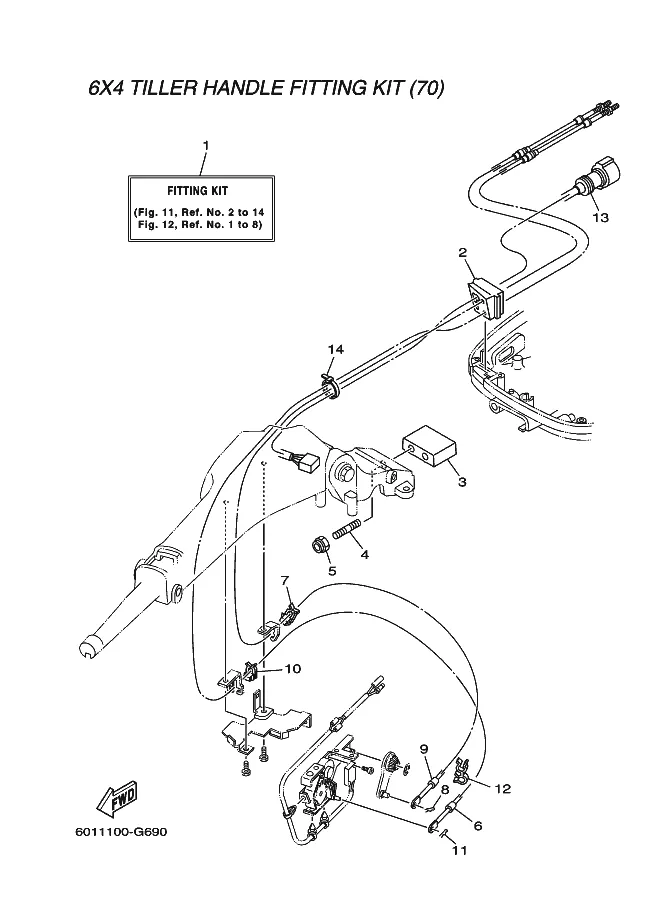 6X4 TILLER HANDLE FITTING KIT (70)

1

FITTING KIT
(Fig. 11, Ref. No. 2 to 14
Fig. 12, Ref. No. 1 to 8)

13

2

14

3

4

5

7

10

9

8

12

6

11

FWD

6011100-G690