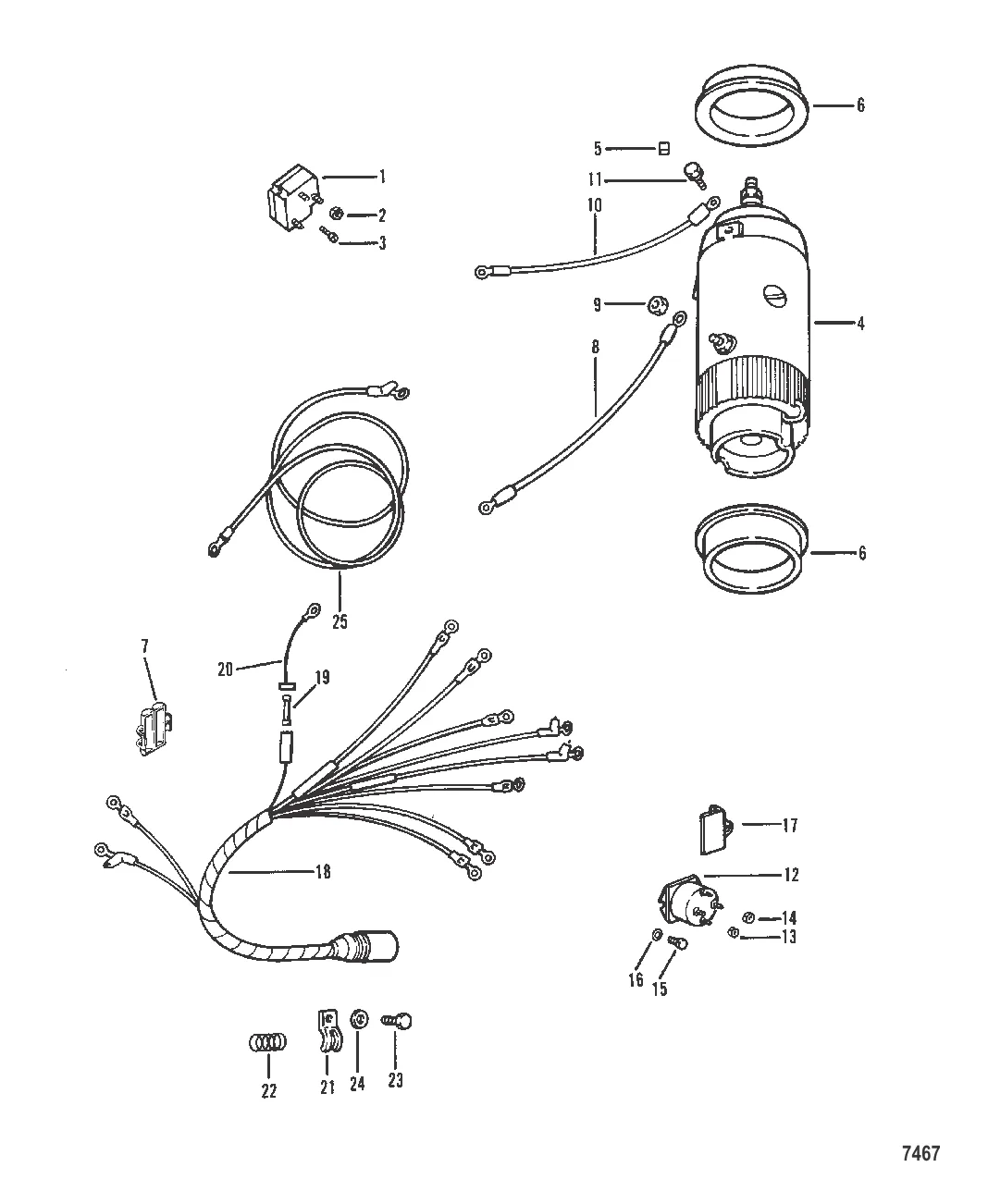 6
5
11
1
2
3
10
9
4
8
6
25
7
20
19
17
18
12
14
13
16
15
22
21
24
23
7467