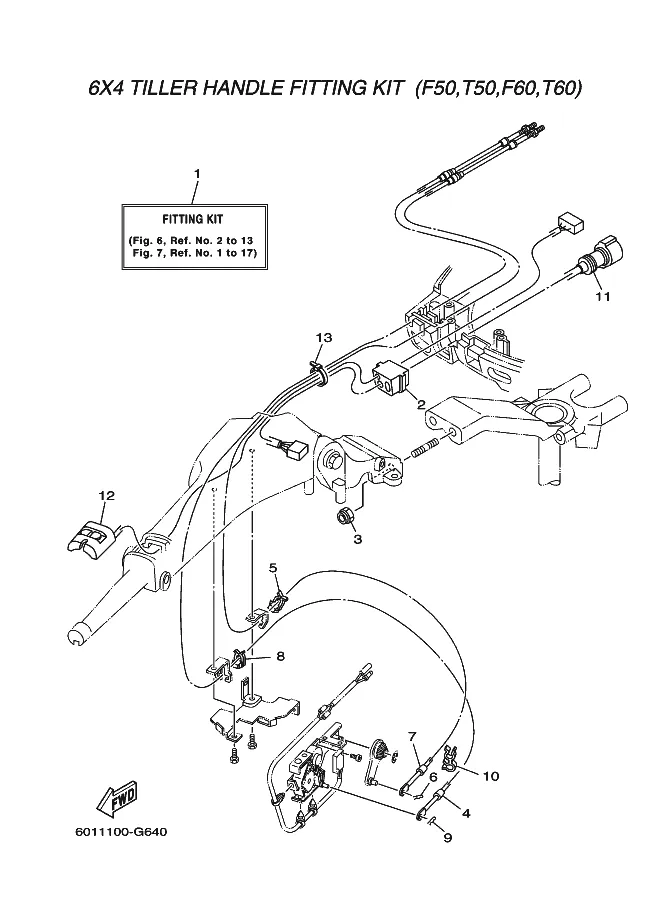 6X4 TILLER HANDLE FITTING KIT (F50,T50,F60,T60)

1

FITTING KIT

(Fig. 6, Ref. No. 2 to 13
Fig. 7, Ref. No. 1 to 17)

11

13

2

12

3

5

8

7

6

10

4

9

FWD

6011100-G640