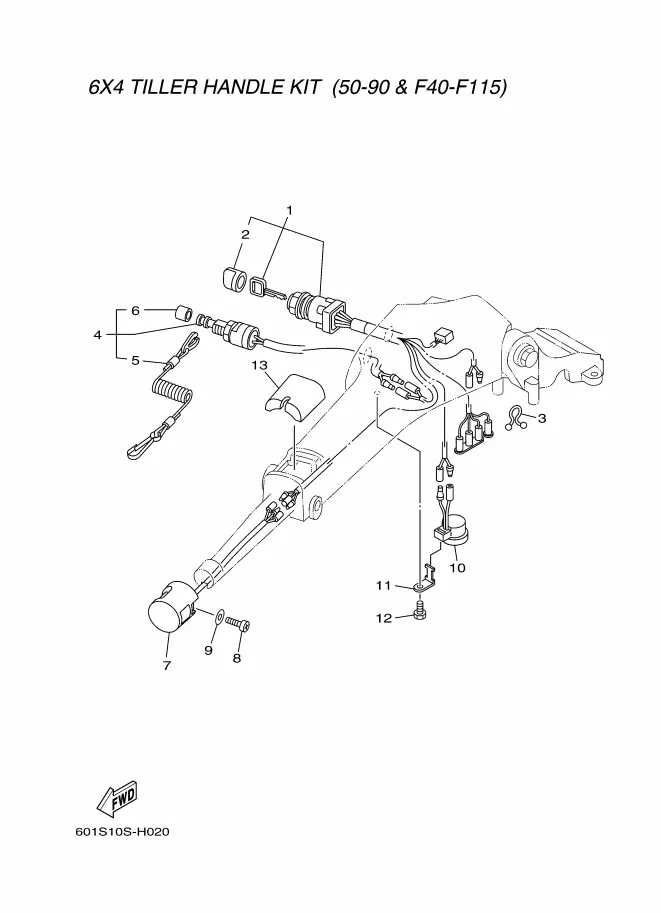 6X4 TILLER HANDLE KIT (50-90 & F40-F115)

1
2
6
4
5
13
3
10
11
12
7
9
8

FWD

601S10S-H020