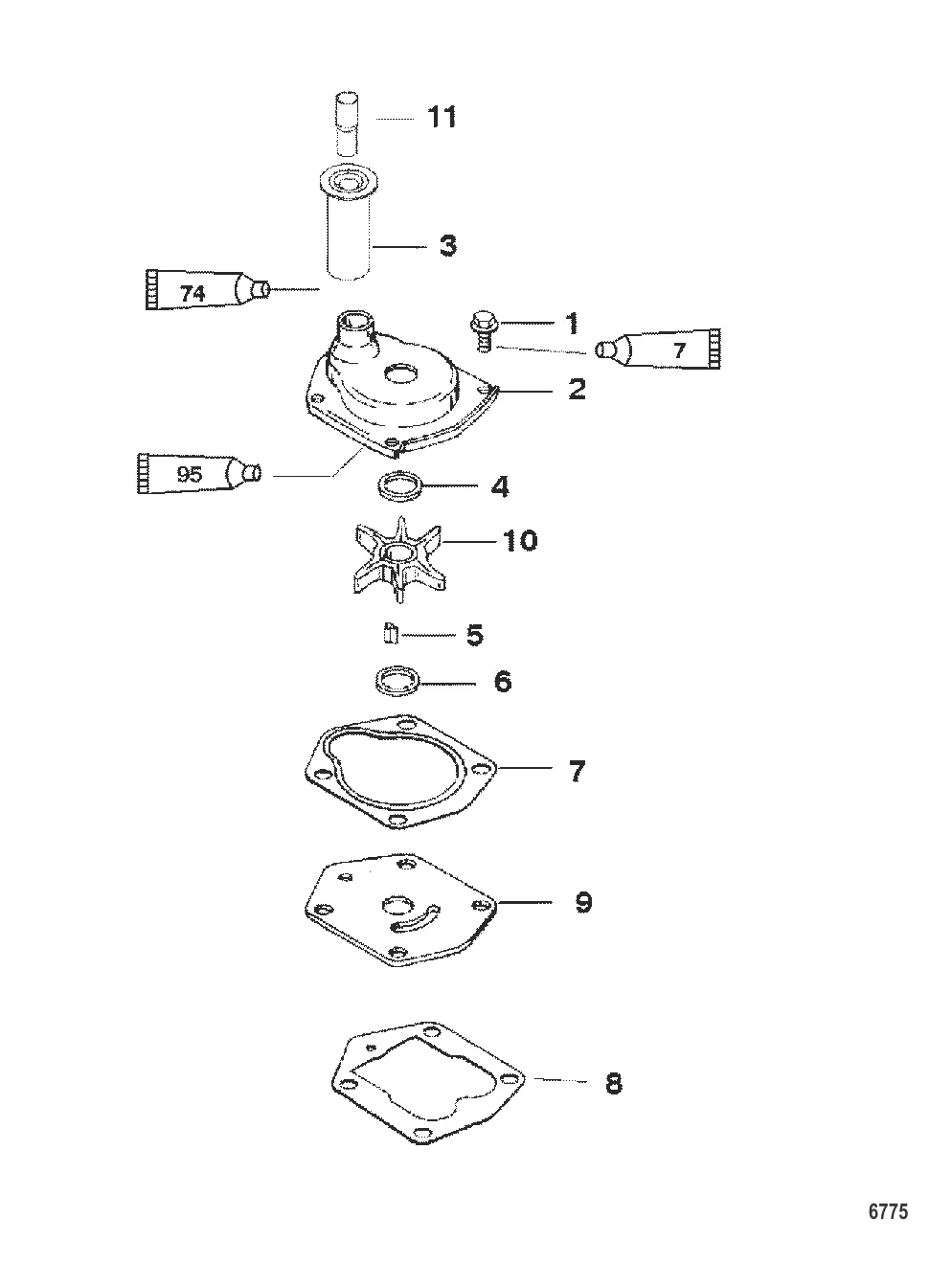 11
3
74
1
7
2
95
4
10
5
6
7
9
8
6775