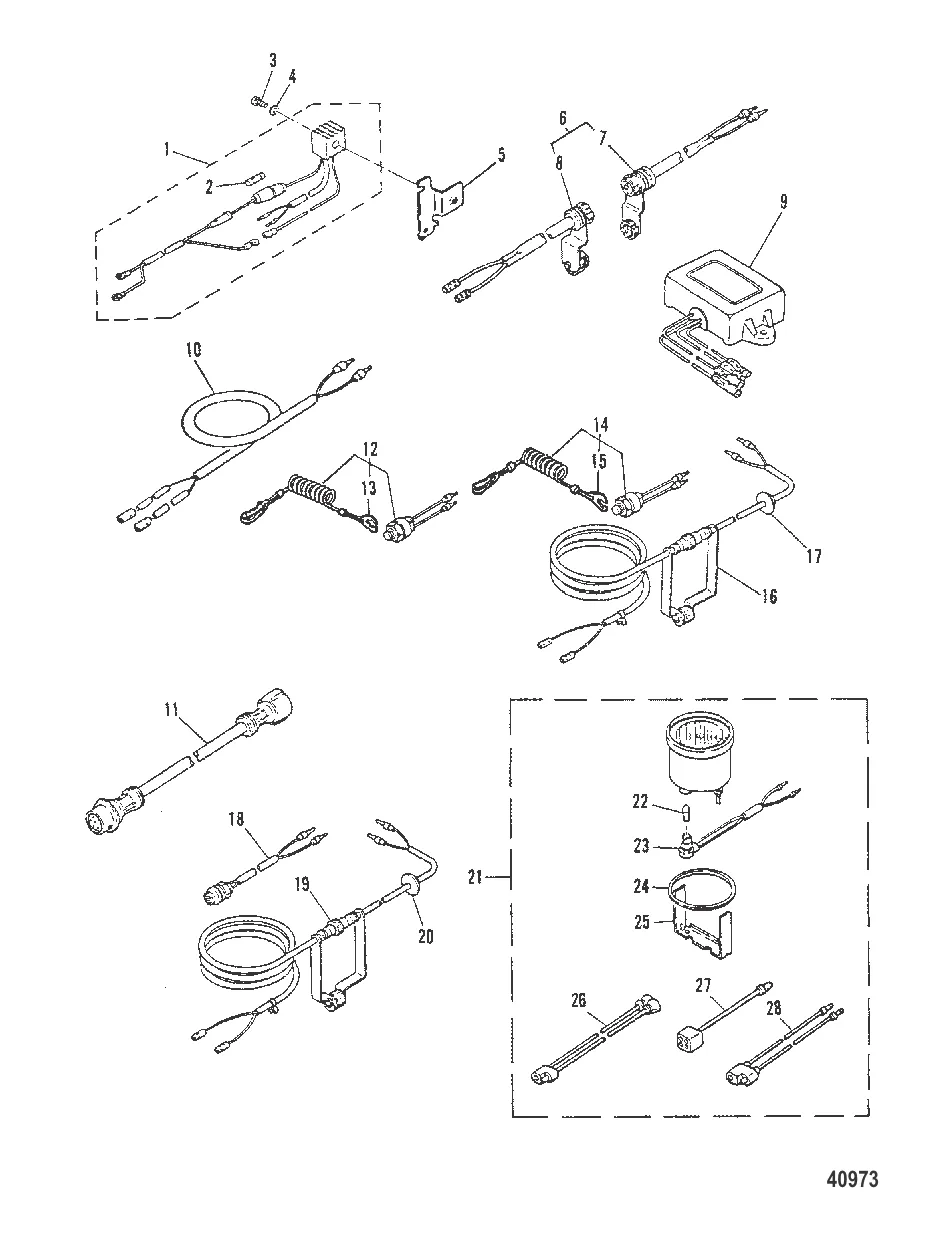 3
4
1
2
5
6
8
7
9
10
12
13
14
15
17
16
11
18
19
20
21
22
23
24
25
26
27
28
40973