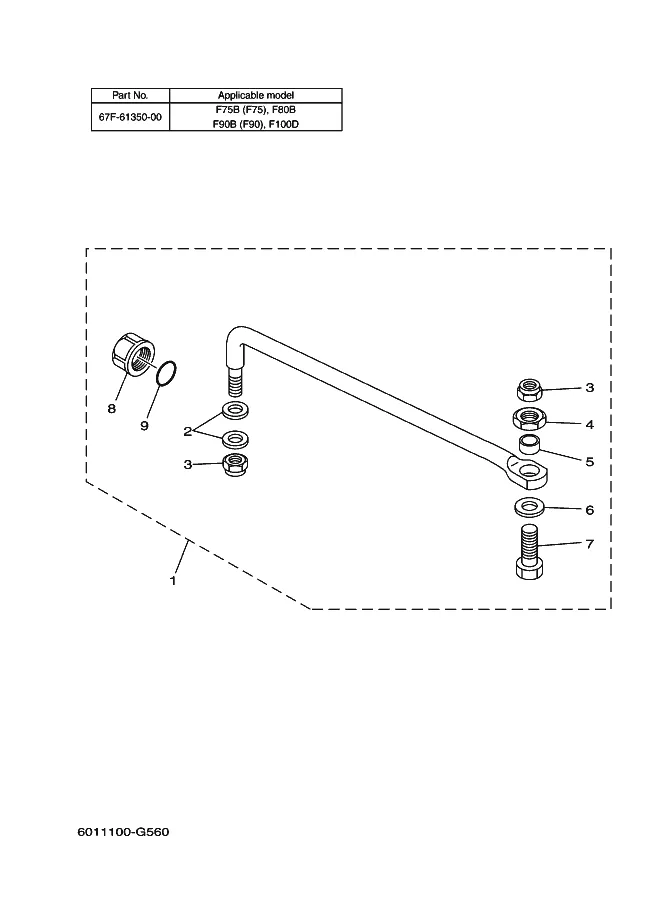 | Part No. | Applicable model |
|---|---|
| 67F-61350-00 | F75B (F75), F80B F90B (F90), F100D |

8
9
2
3
3
4
5
6
7
1

6011100-G560