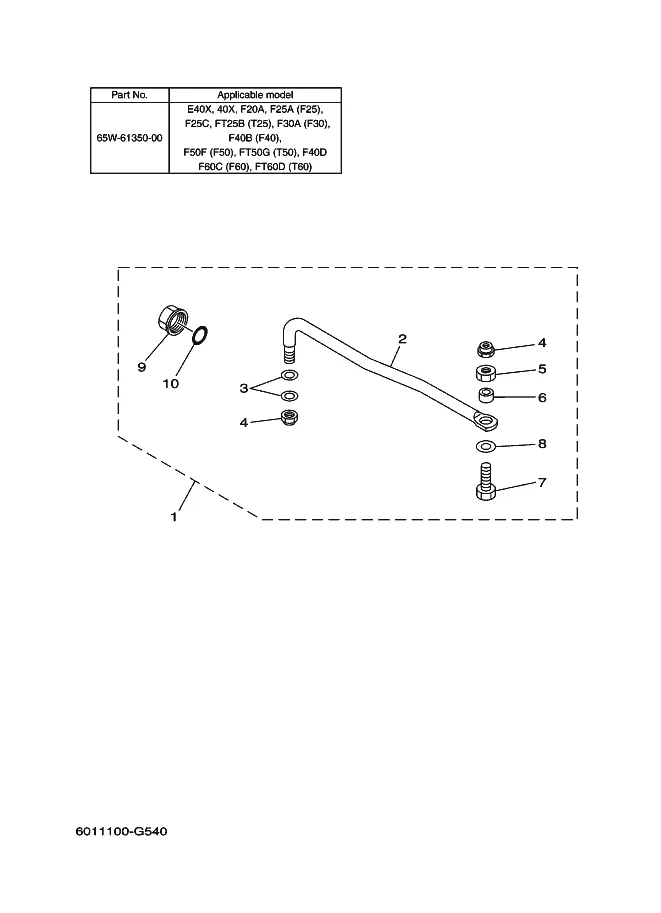 | Part No. | Applicable model |
|---|---|
| 65W-61350-00 | E40X, 40X, F20A, F25A (F25), F25C, FT25B (T25), F30A (F30), F40B (F40), F50F (F50), FT50G (T50), F40D F60C (F60), FT60D (T60) |

9
10
2
3
4
4
5
6
8
7
1

6011100-G540