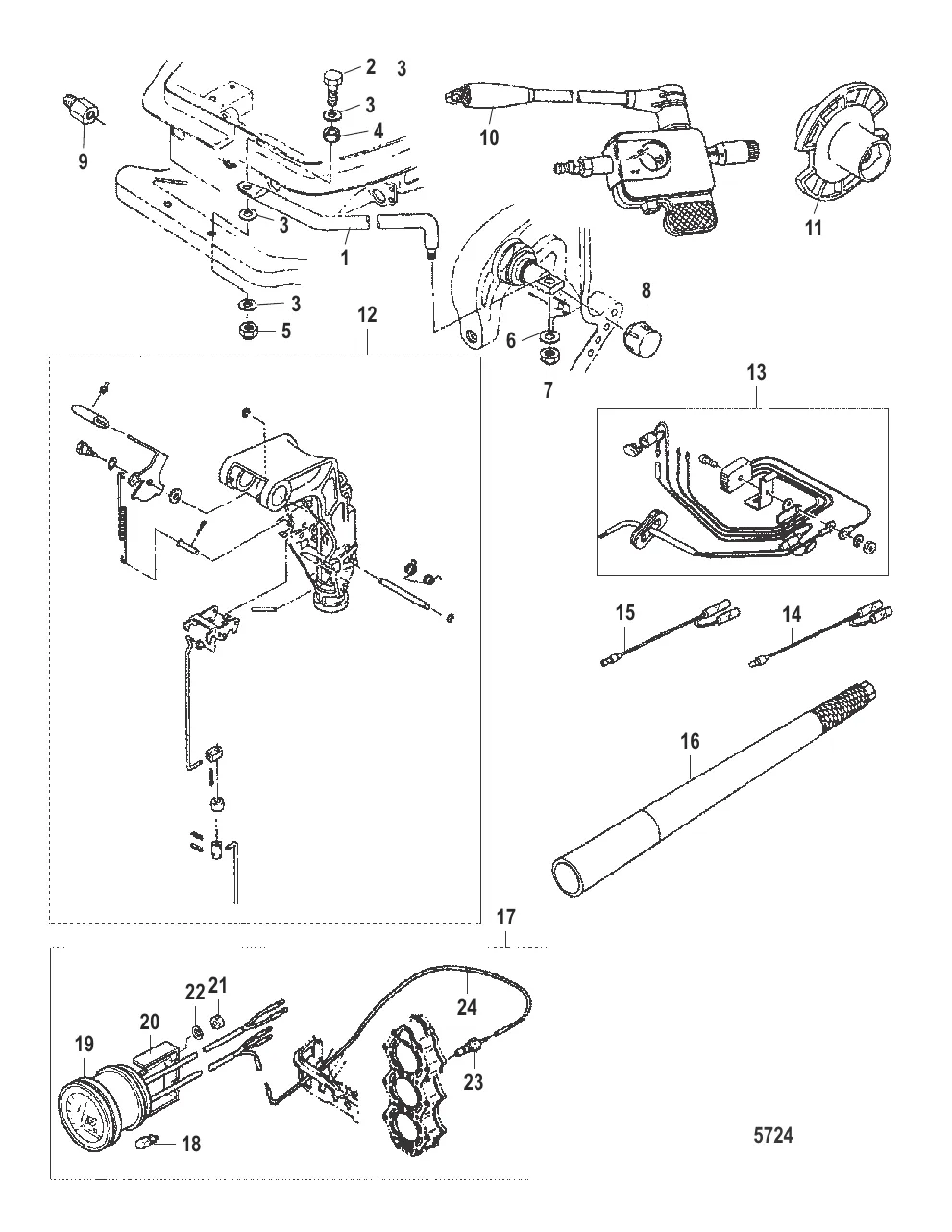 2
3
3
4
9
10
11
3
1
8
3
5
6
7
12
13
15
14
16
17
24
22
21
20
19
23
18
5724