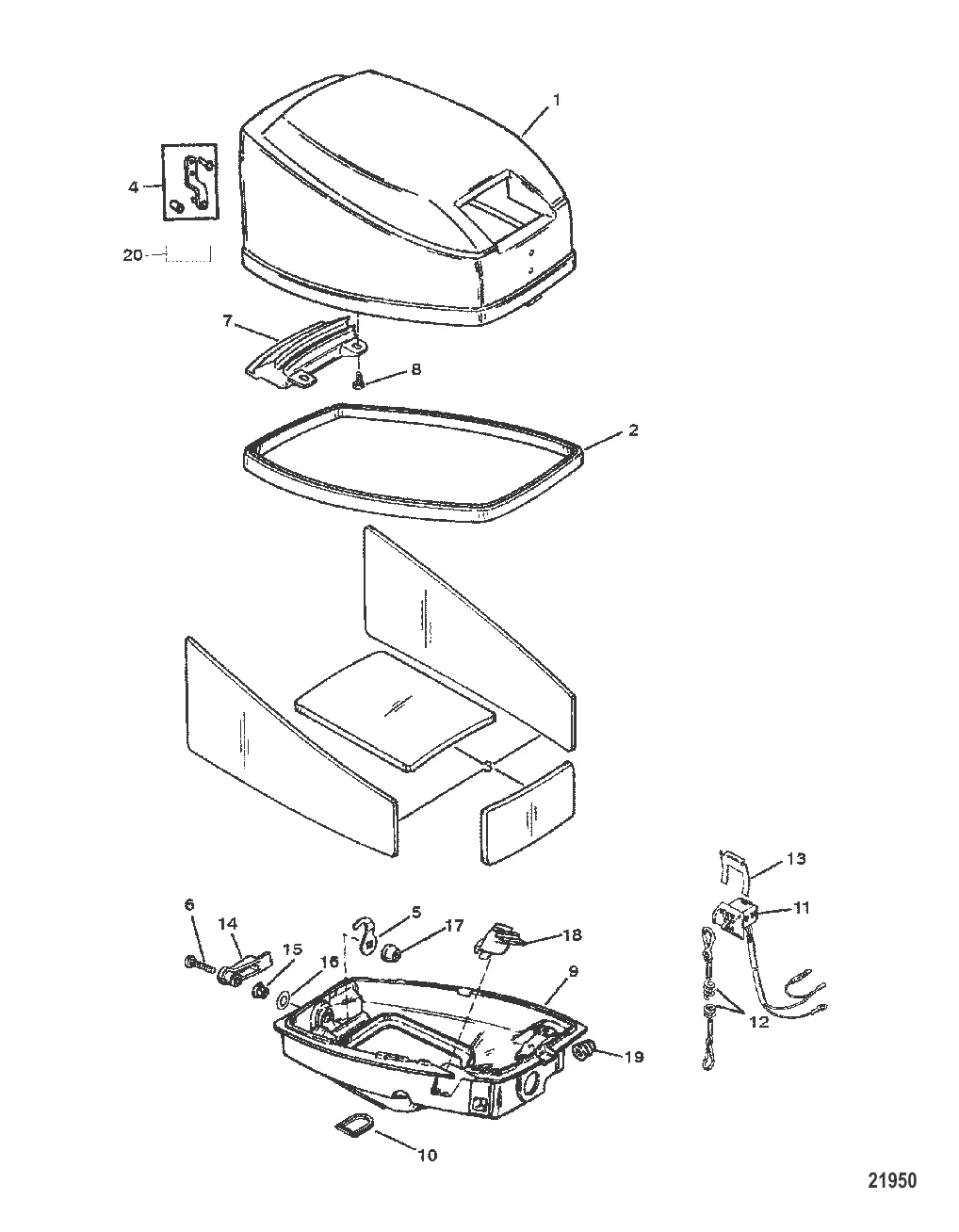 1
4
20
7
8
2
3
13
11
6
14
5
17
18
15
16
9
12
19
10
21950