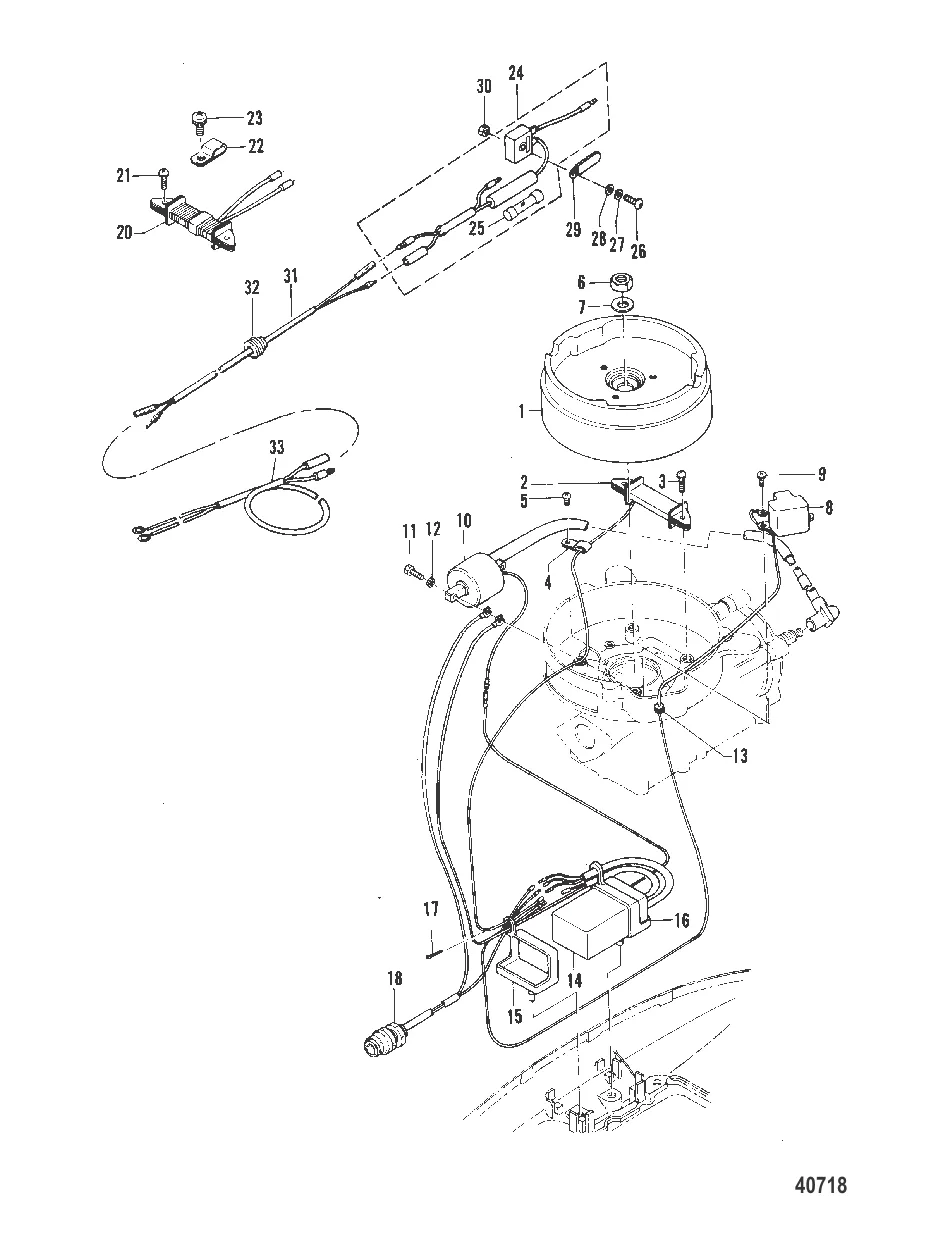 30
24
23
22
21
20
25
29
28
27
26
32
31
6
7
1
33
2
3
9
5
8
11
12
10
4
13
17
16
18
15
14
40718