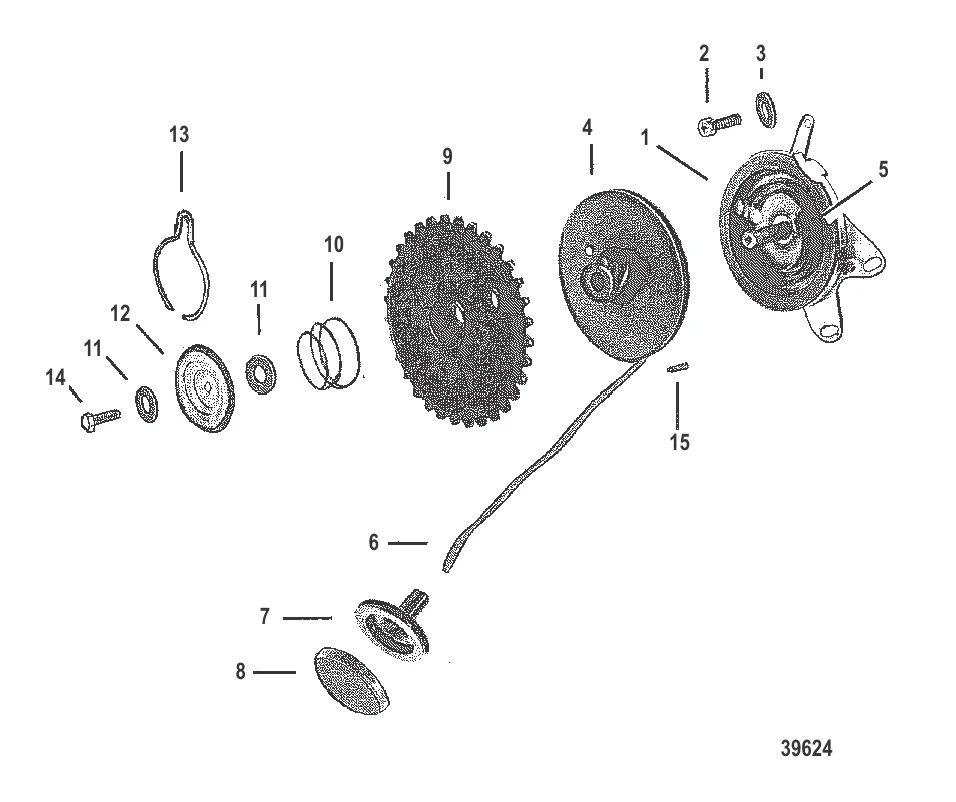 2
3
13
4
1
9
5
10
11
12
11
14
15
6
7
8
39624