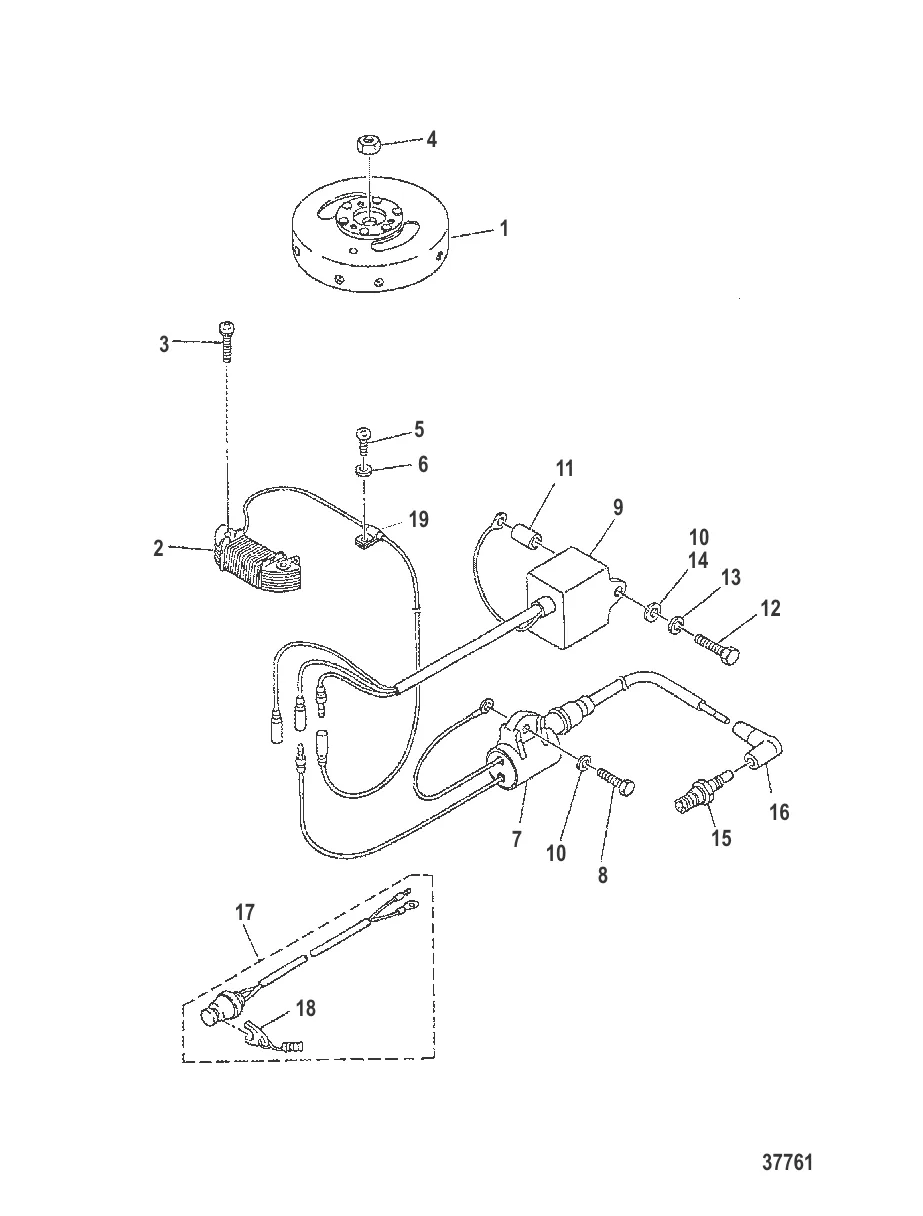 4
1
3
5
6
11
9
19
2
10
14
13
12
7
10
8
15
16
17
18
37761