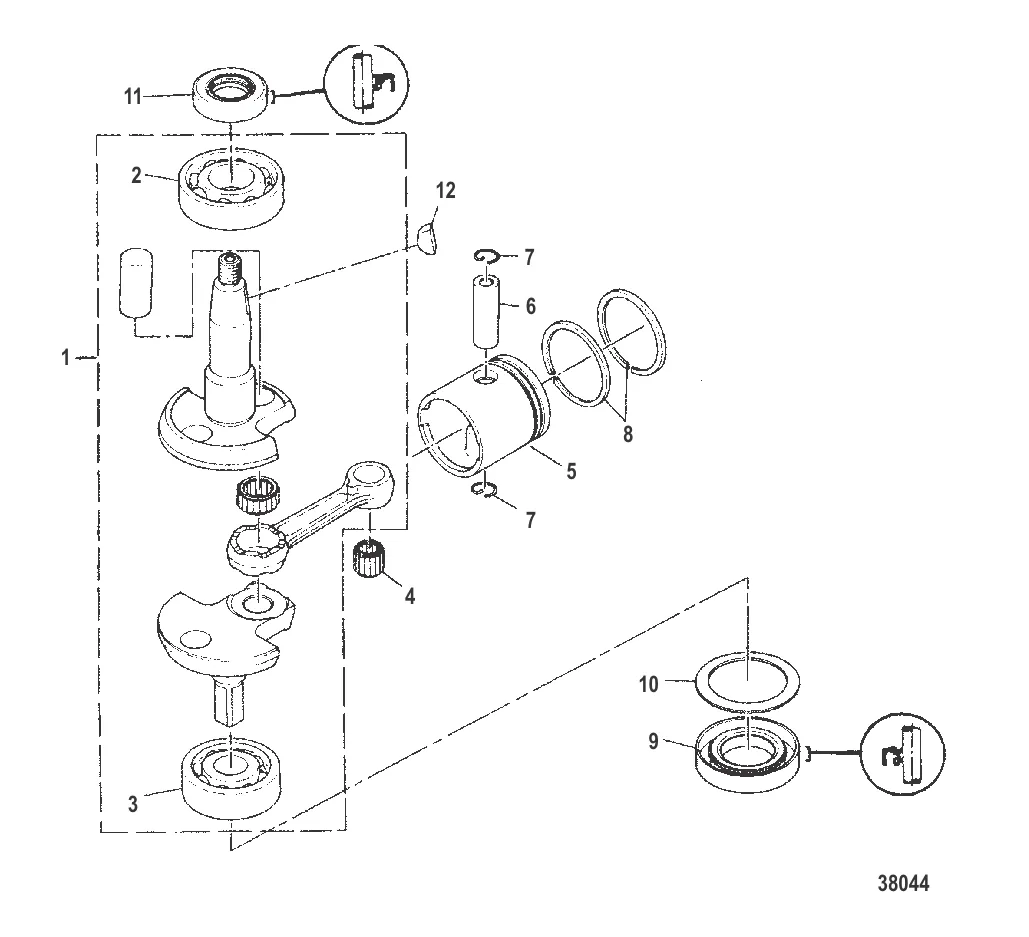 11
2
12
7
6
1
8
5
7
4
10
9
3
38044