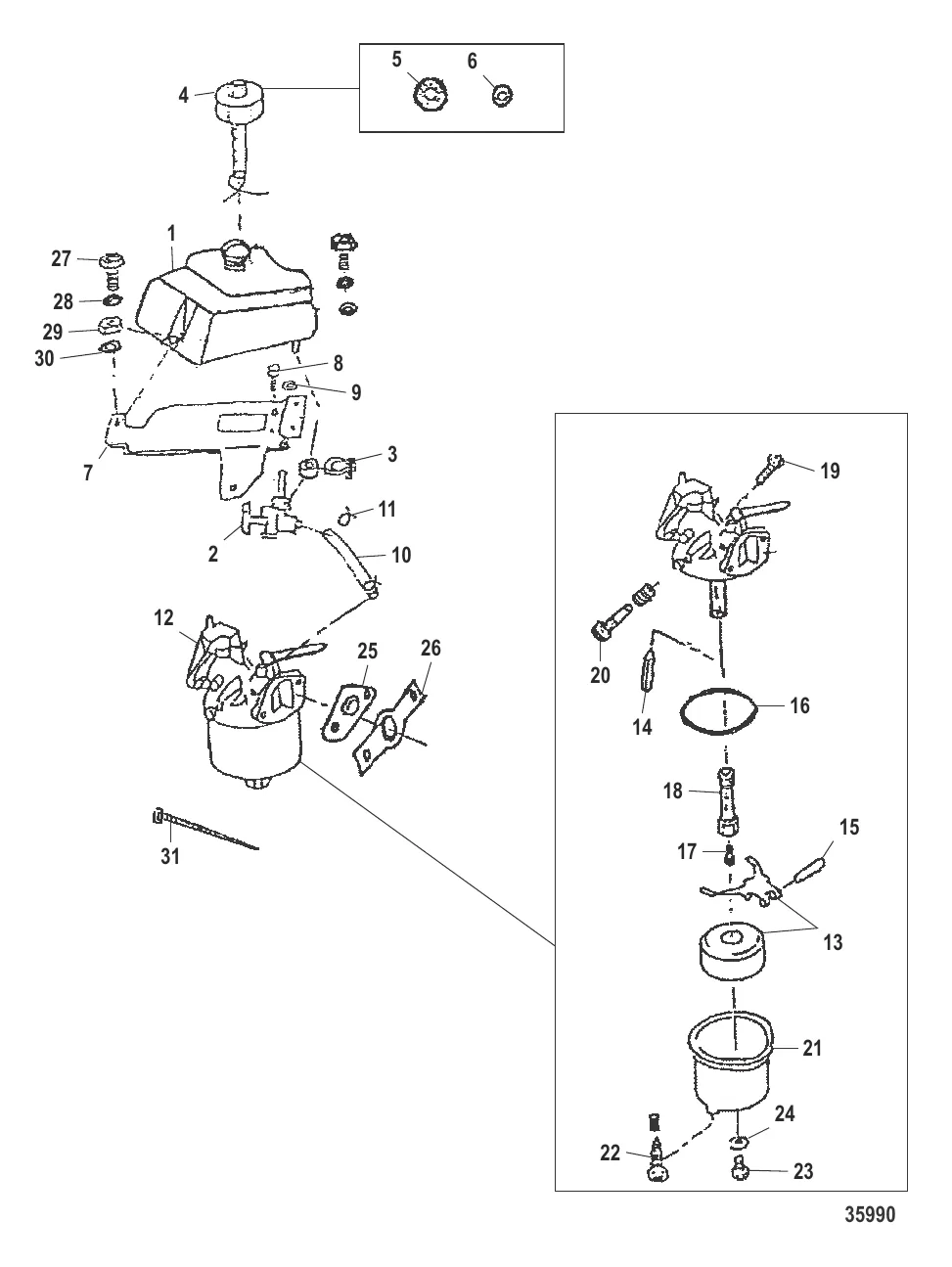 4
5
6
1
27
28
29
30
8
9
7
3
11
2
10
12
25
26
31
19
20
14
16
18
17
15
13
21
24
22
23
35990