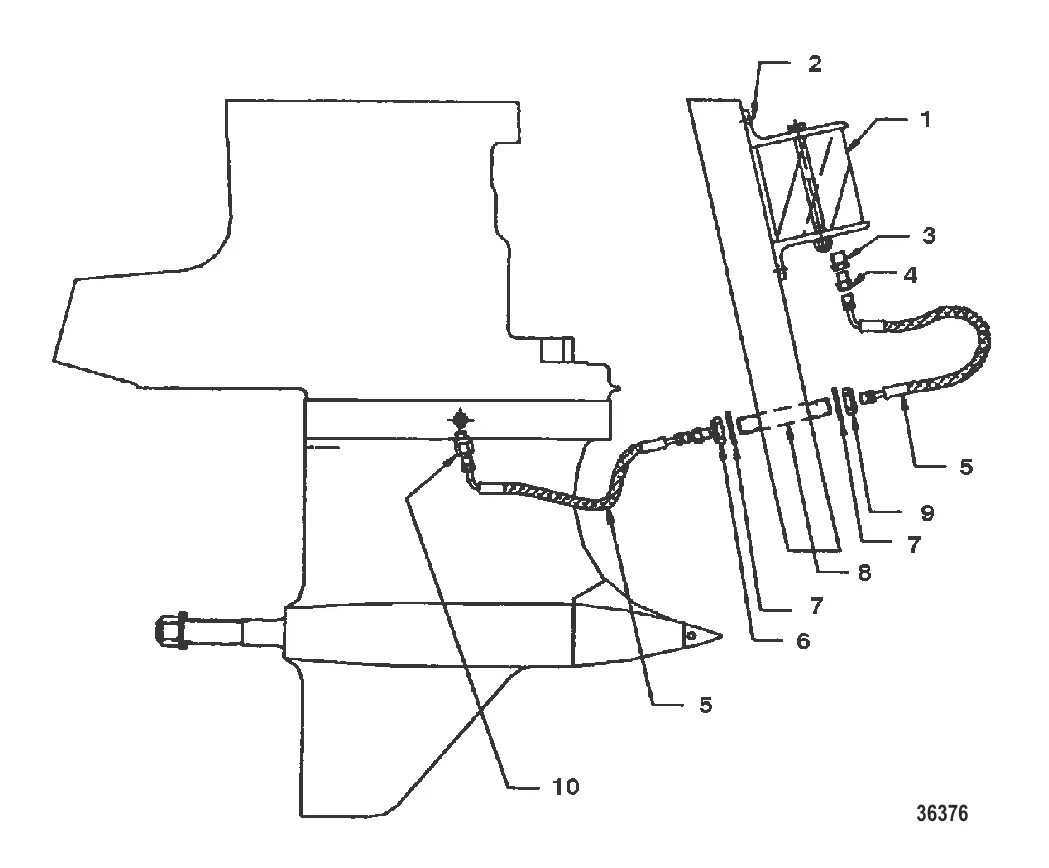 2
1
3
4
5
9
7
8
7
6
5
10
36376