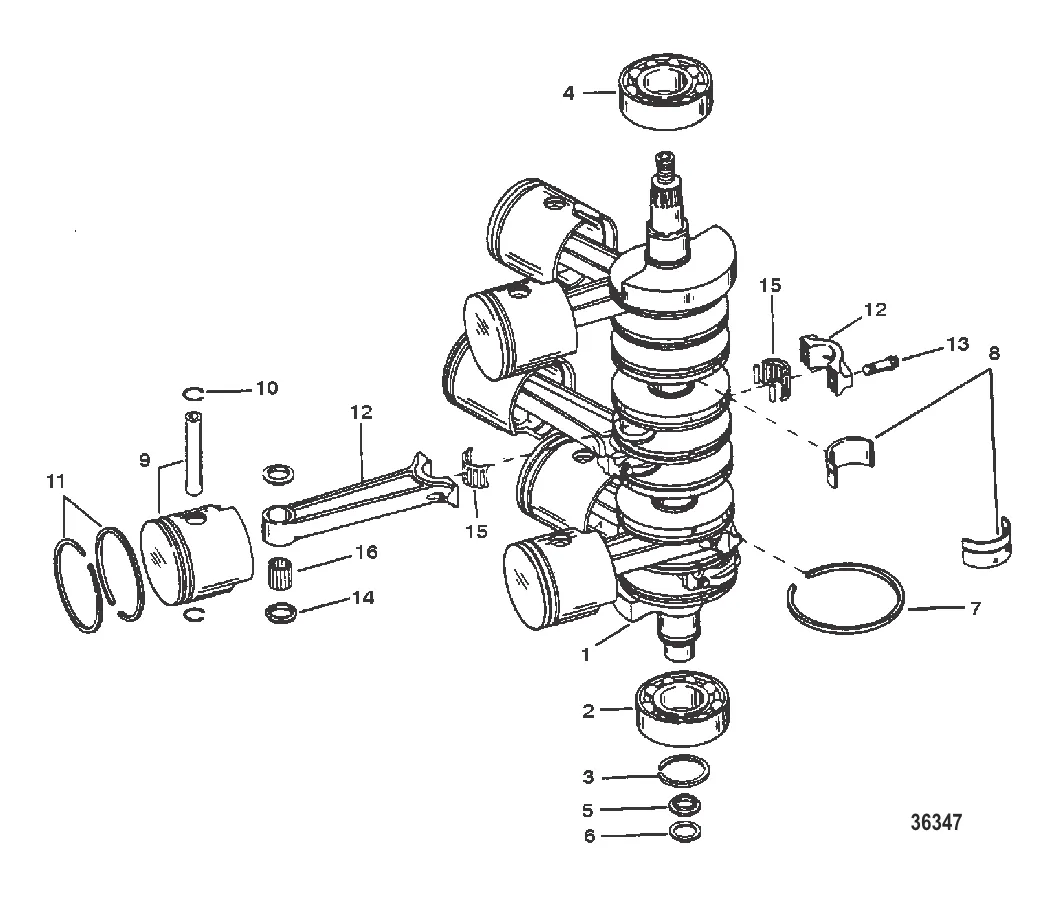 4
15
12
13
8
10
12
9
11
15
16
14
7
1
2
3
5
6
36347