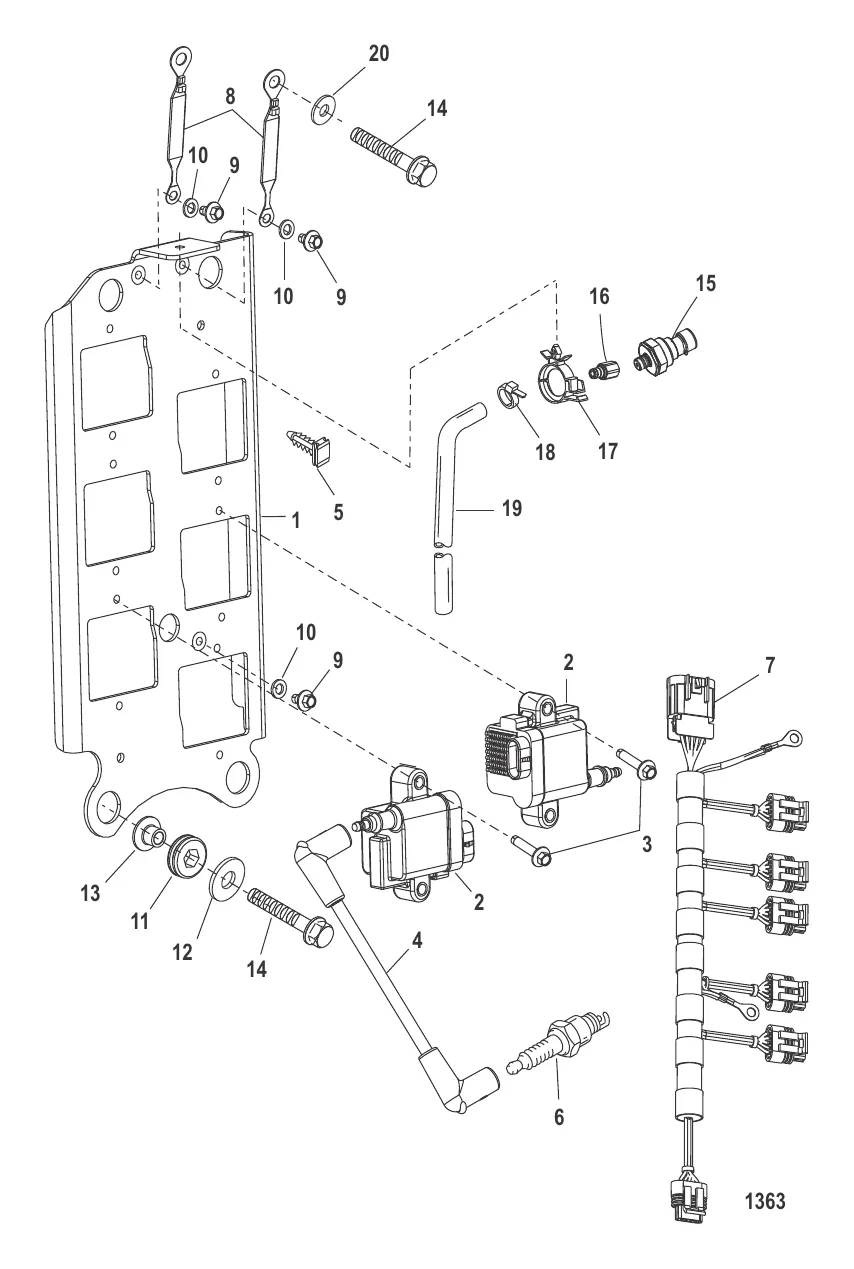 20
8
14
10
9
10
9
16
15
18
17
5
1
19
10
9
2
7
3
13
11
12
14
2
4
6
1363